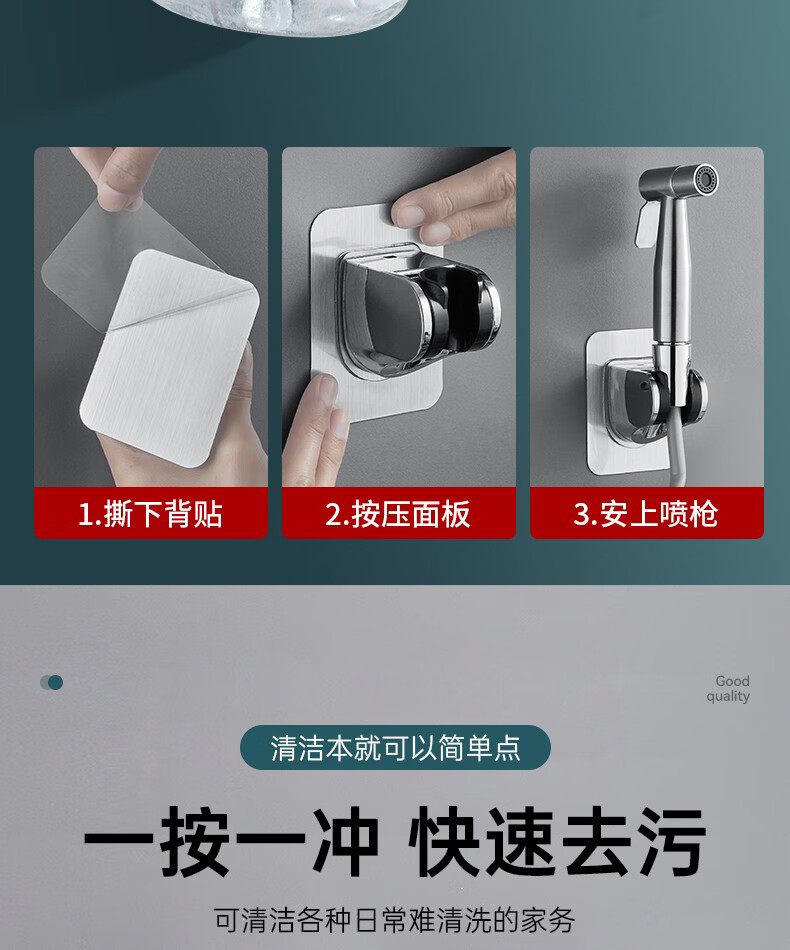 1.撕下背贴

2.按压面板

3.安上喷枪

Good quality

清洁本就可以简单点

一按一冲 快速去污

可清洁各种日常难清洗的家务