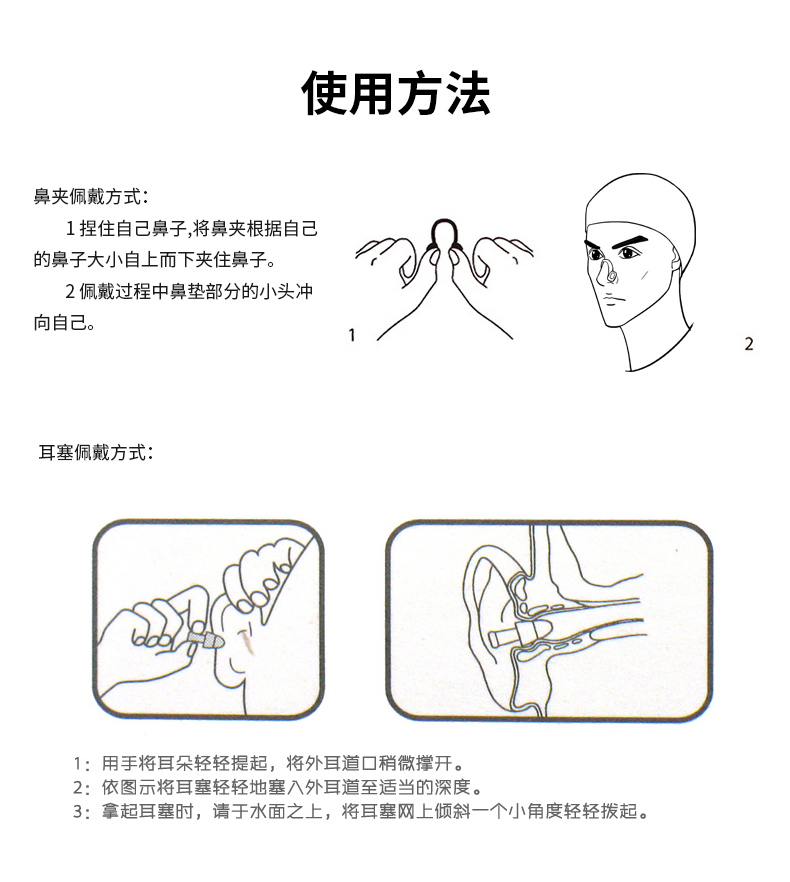 使用方法

鼻夹佩戴方式：

1 捏住自己鼻子,将鼻夹根据自己的鼻子大小自上而下夹住鼻子。

2 佩戴过程中鼻垫部分的小头冲向自己。

1

2

耳塞佩戴方式：

1：用手将耳朵轻轻提起，将外耳道口稍微撑开。
2：依图示将耳塞轻轻地塞入外耳道至适当的深度。
3：拿起耳塞时，请于水面之上，将耳塞网上倾斜一个小角度轻轻拨起。