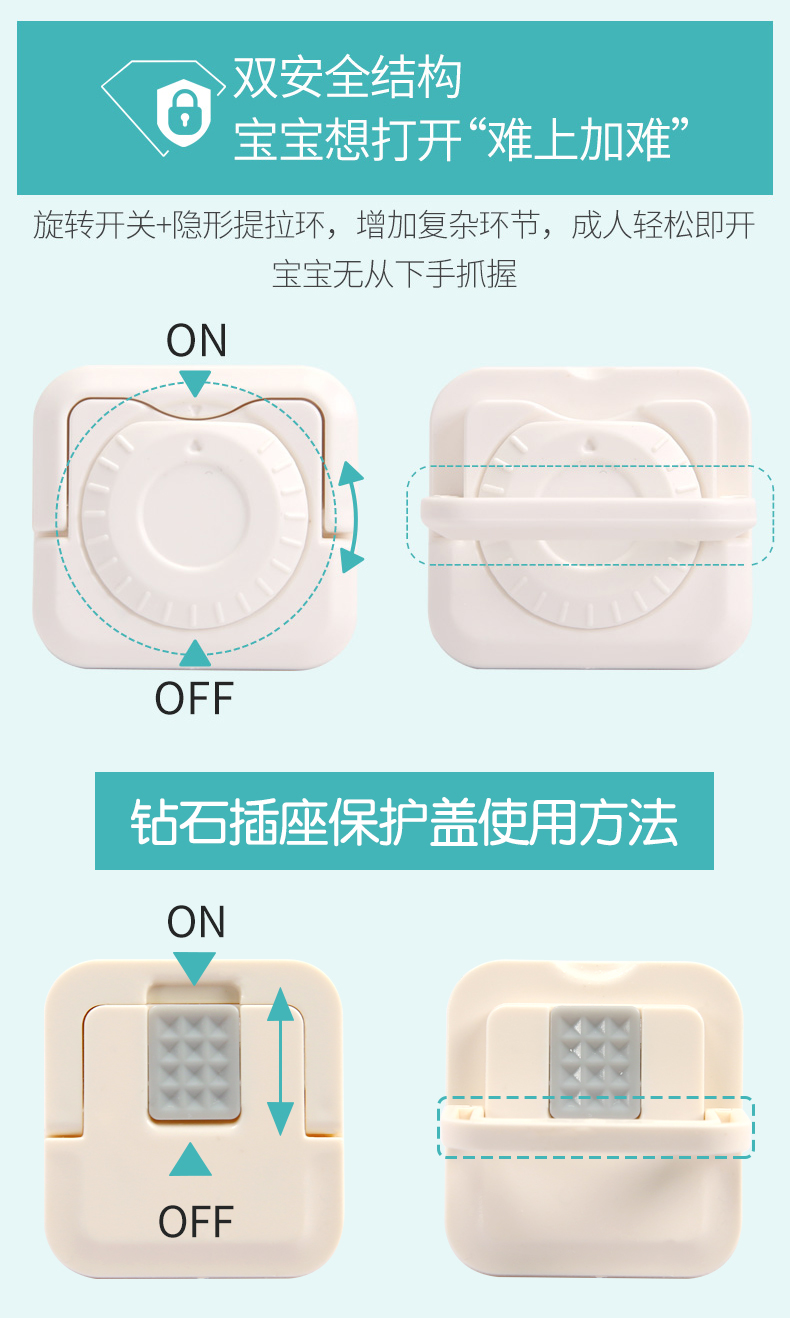 双安全结构
宝宝想打开“难上加难”

旋转开关+隐形提拉环，增加复杂环节，成人轻松即开
宝宝无从下手抓握

ON

OFF

钻石插座保护盖使用方法

ON

OFF