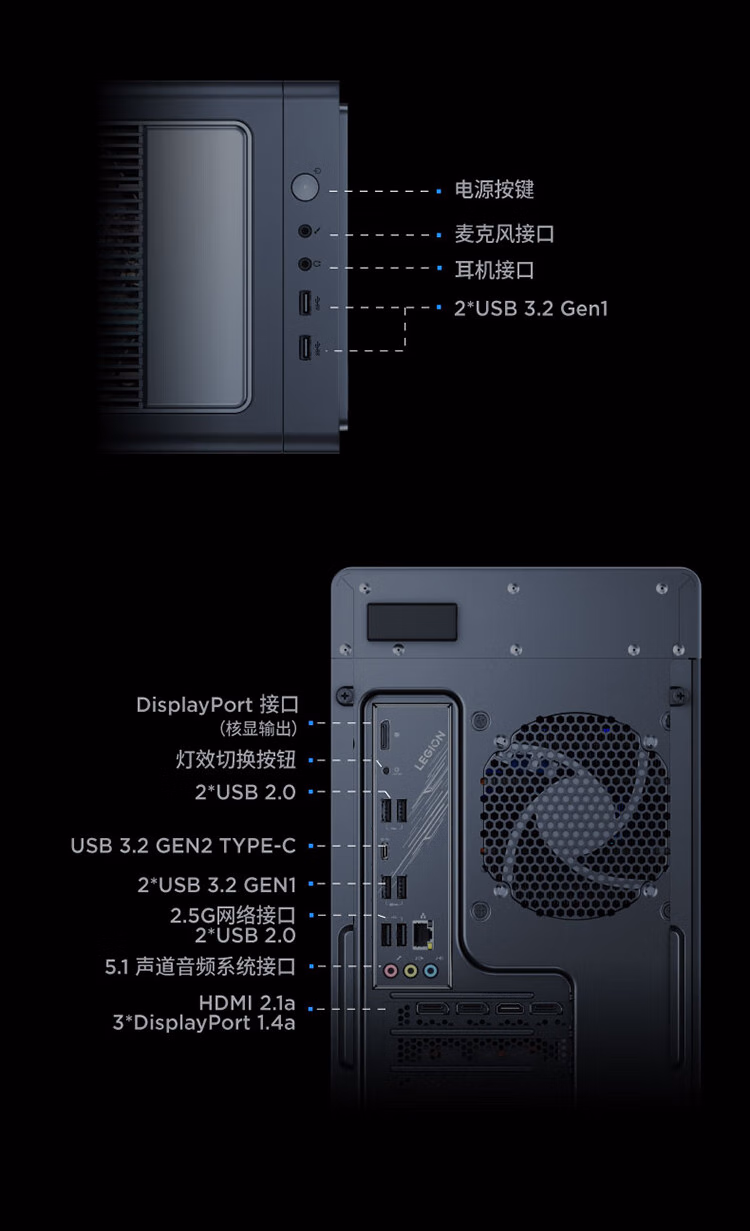 电源按键
麦克风接口
耳机接口
2*USB 3.2 Gen1

DisplayPort 接口
(核显输出)
灯效切换按钮
2*USB 2.0
USB 3.2 GEN2 TYPE-C
2*USB 3.2 GEN1
2.5G网络接口
2*USB 2.0
5.1 声道音频系统接口
HDMI 2.1a
3*DisplayPort 1.4a

LEGION