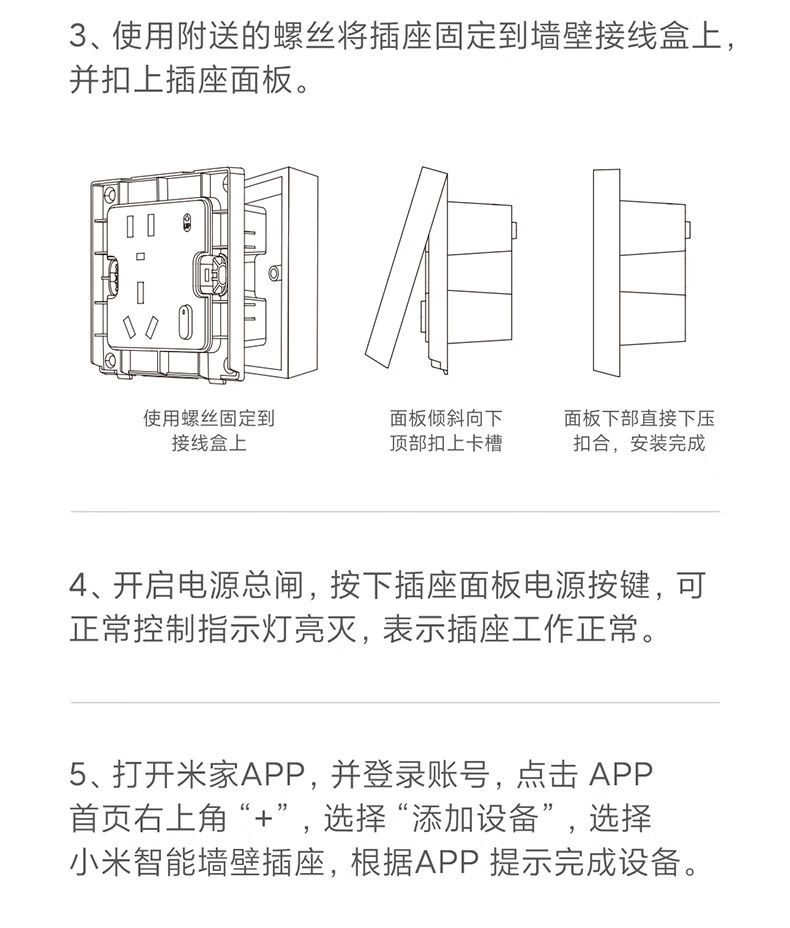 3、使用附送的螺丝将插座固定到墙壁接线盒上，并扣上插座面板。

使用螺丝固定到接线盒上

面板倾斜向下顶部扣上卡槽

面板下部直接下压扣合，安装完成

4、开启电源总闸，按下插座面板电源按键，可正常控制指示灯亮灭，表示插座工作正常。

5、打开米家APP，并登录账号，点击 APP 首页右上角“+”，选择“添加设备”，选择小米智能墙壁插座，根据APP 提示完成设备。