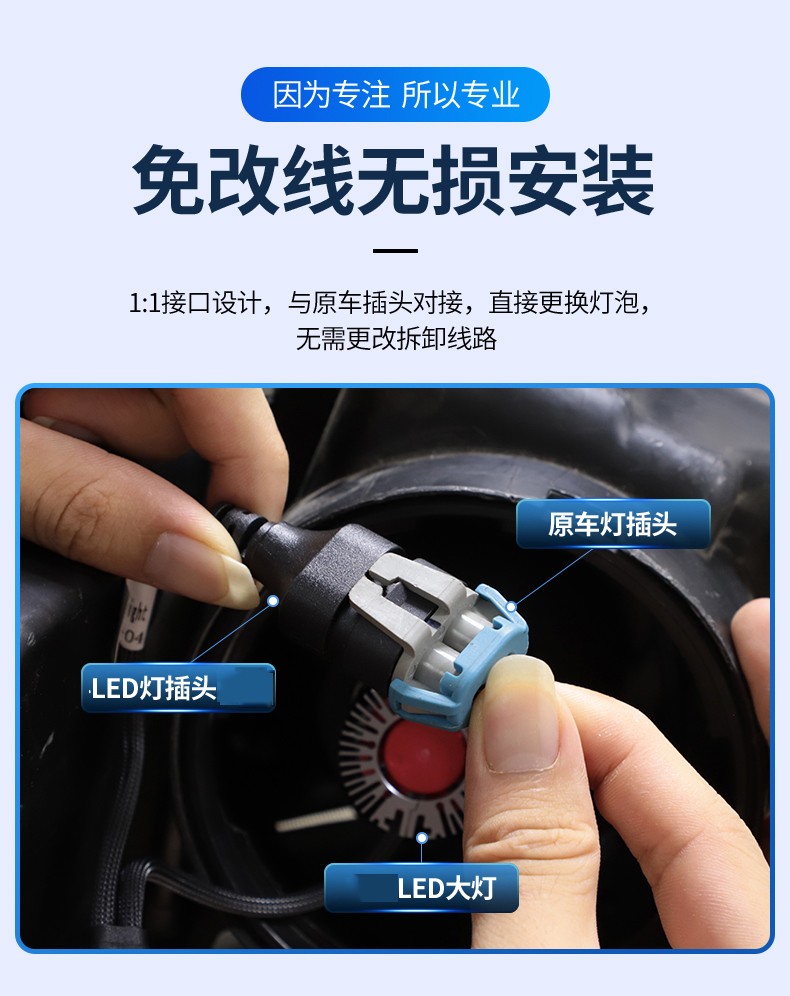 因为专注 所以专业

免改线无损安装

1:1接口设计，与原车插头对接，直接更换灯泡，无需更改拆卸线路

原车灯插头

LED灯插头

LED大灯