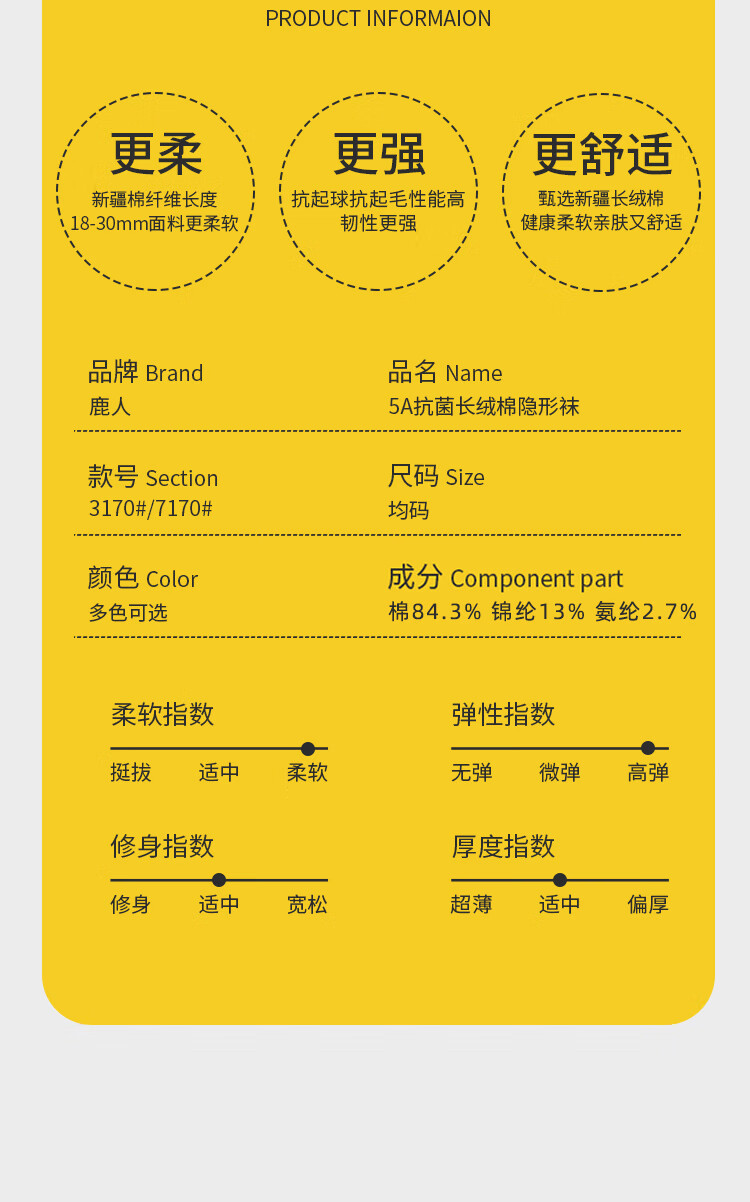 PRODUCT INFORMAION

更柔
新疆棉纤维长度
18-30mm面料更柔软

更强
抗起球抗起毛性能高
韧性更强

更舒适
甄选新疆长绒棉
健康柔软亲肤又舒适

品牌 Brand
鹿人

品名 Name
5A抗菌长绒棉隐形袜

款号 Section
3170#/7170#

尺码 Size
均码

颜色 Color
多色可选

成分 Component part
棉84.3% 锦纶13% 氨纶2.7%

柔软指数
挺拔 适中 柔软

弹性指数
无弹 微弹 高弹

修身指数
修身 适中 宽松

厚度指数
超薄 适中 偏厚