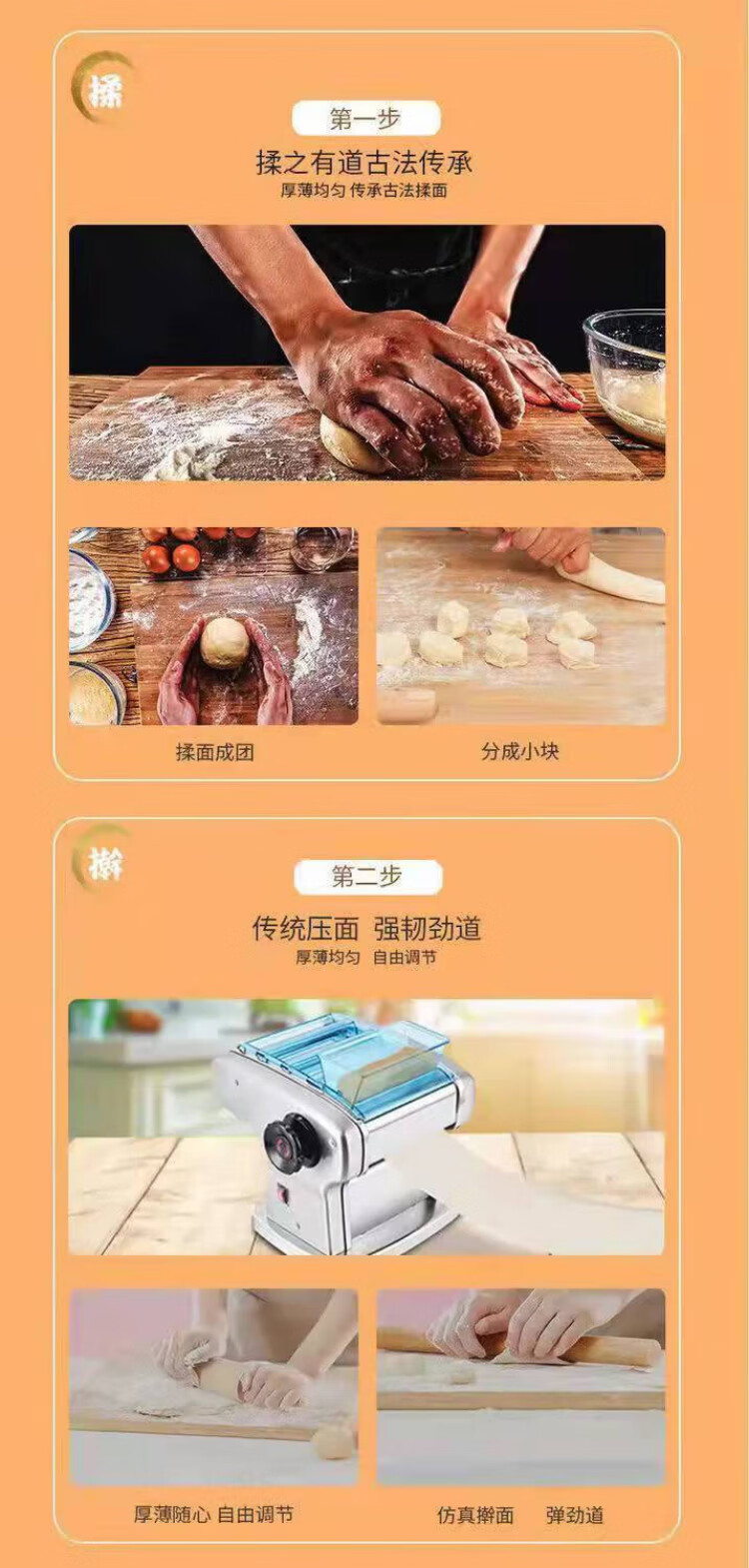 揉

第一步

揉之有道古法传承

厚薄均匀 传承古法揉面

揉面成团

分成小块

擀

第二步

传统压面 强韧劲道

厚薄均匀 自由调节

厚薄随心 自由调节

仿真擀面 弹劲道