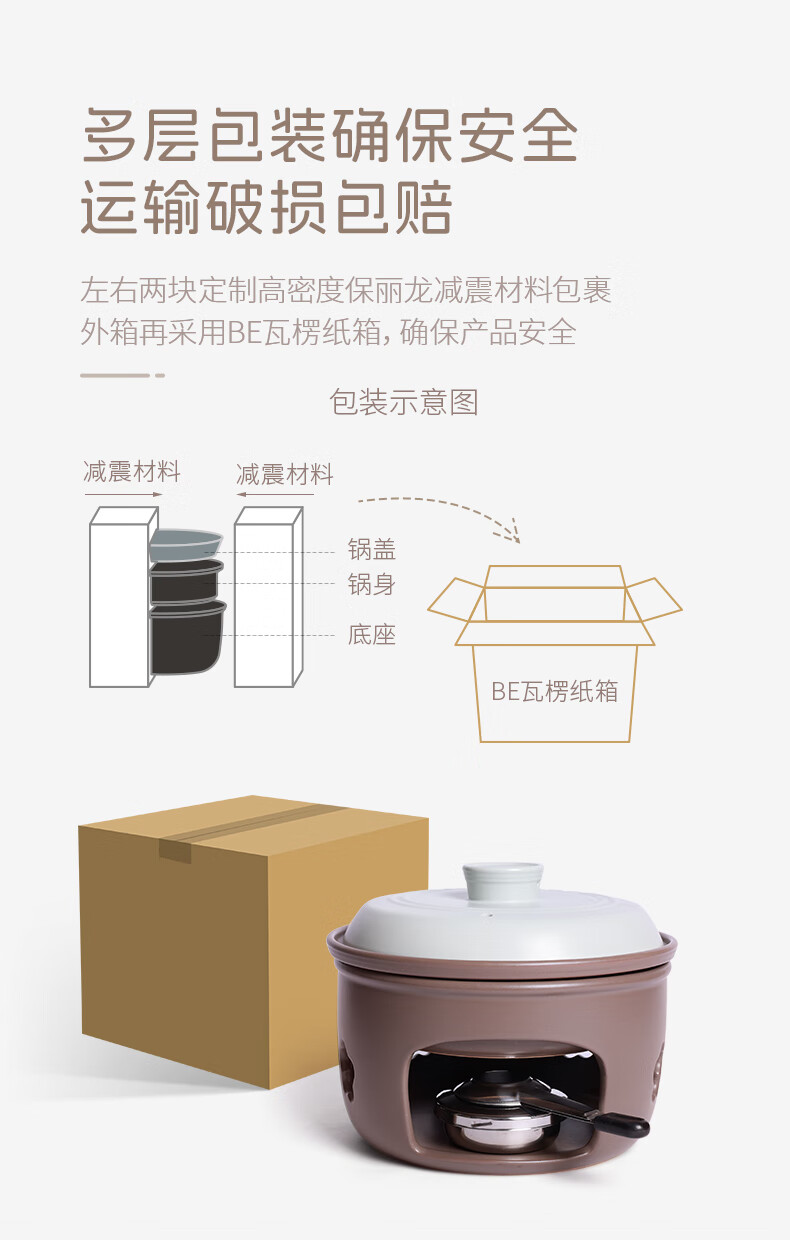 多层包装确保安全
运输破损包赔

左右两块定制高密度保丽龙减震材料包裹
外箱再采用BE瓦楞纸箱，确保产品安全

包装示意图

减震材料
减震材料
锅盖
锅身
底座
BE瓦楞纸箱