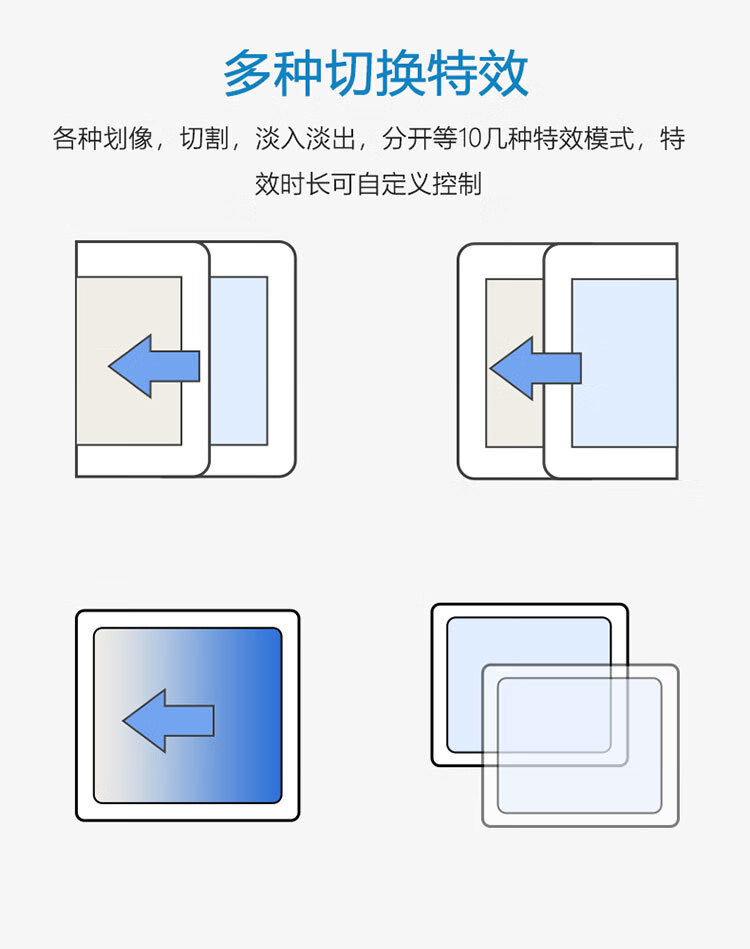 多种切换特效

各种划像，切割，淡入淡出，分开等10几种特效模式，特效时长可自定义控制