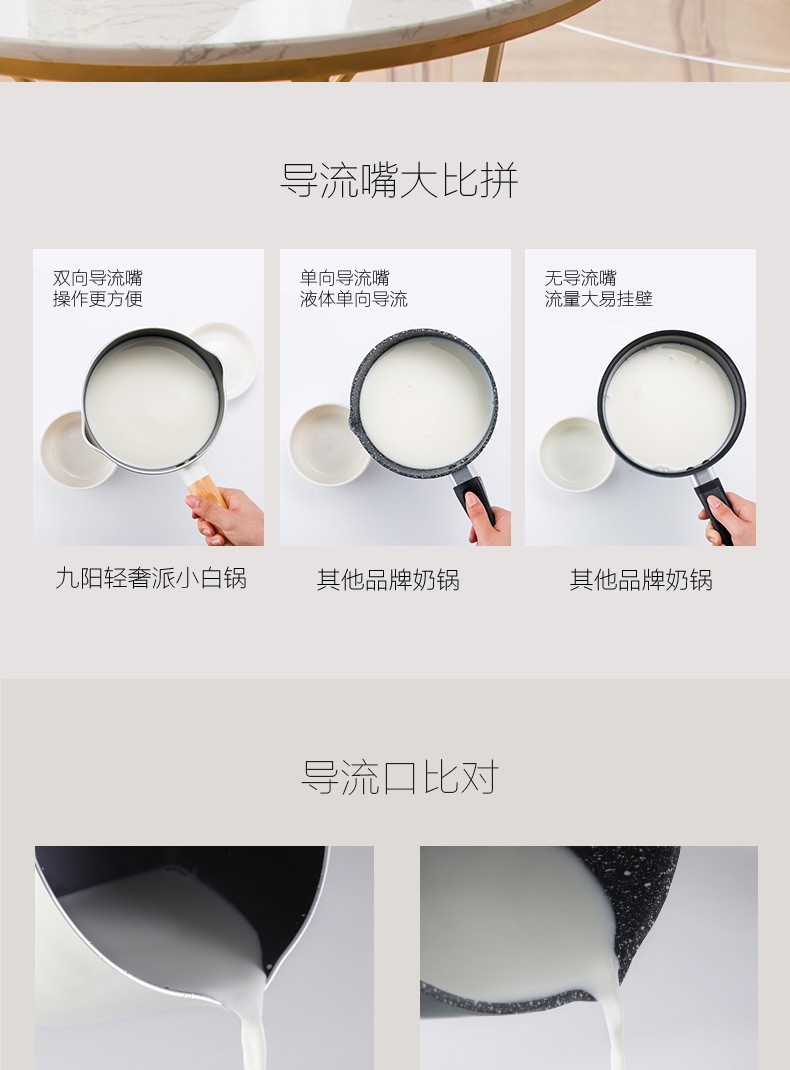 导流嘴大比拼

双向导流嘴
操作更方便

九阳轻奢派小白锅

单向导流嘴
液体单向导流

其他品牌奶锅

无导流嘴
流量大易挂壁

其他品牌奶锅

导流口比对