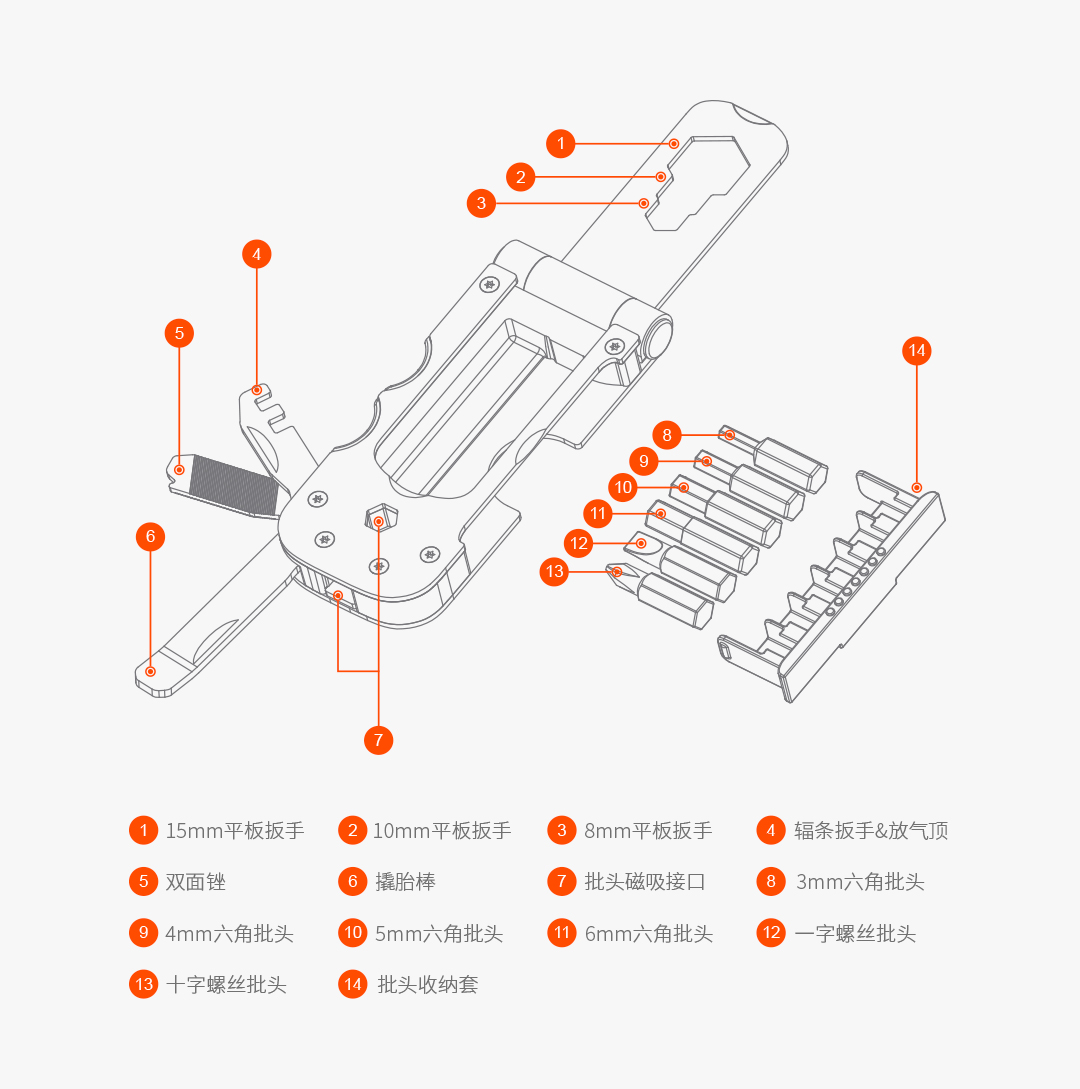 1
2
3
4
5
6
7
8
9
10
11
12
13
14

1 15mm平板扳手
2 10mm平板扳手
3 8mm平板扳手
4 辐条扳手&放气顶
5 双面锉
6 撬胎棒
7 批头磁吸接口
8 3mm六角批头
9 4mm六角批头
10 5mm六角批头
11 6mm六角批头
12 一字螺丝批头
13 十字螺丝批头
14 批头收纳套