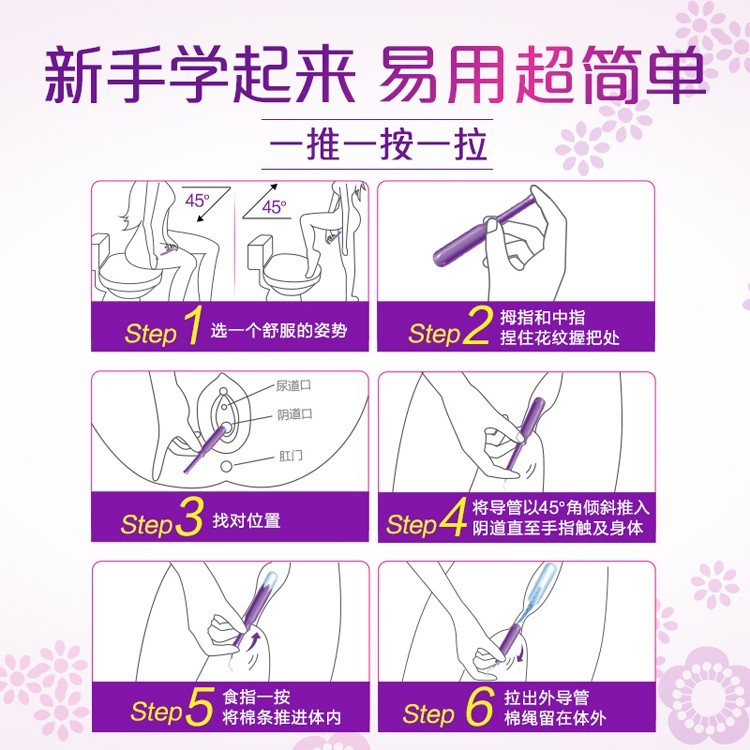 新手学起来 易用超简单

一推一按一拉

45°

45°

Step 1 选一个舒服的姿势

Step 2 拇指和中指 捏住花纹握把处

尿道口

阴道口

肛门

Step 3 找对位置

Step 4 将导管以45°角倾斜推入 阴道直至手指触及身体

Step 5 食指一按 将棉条推进体内

Step 6 拉出外导管 棉绳留在体外