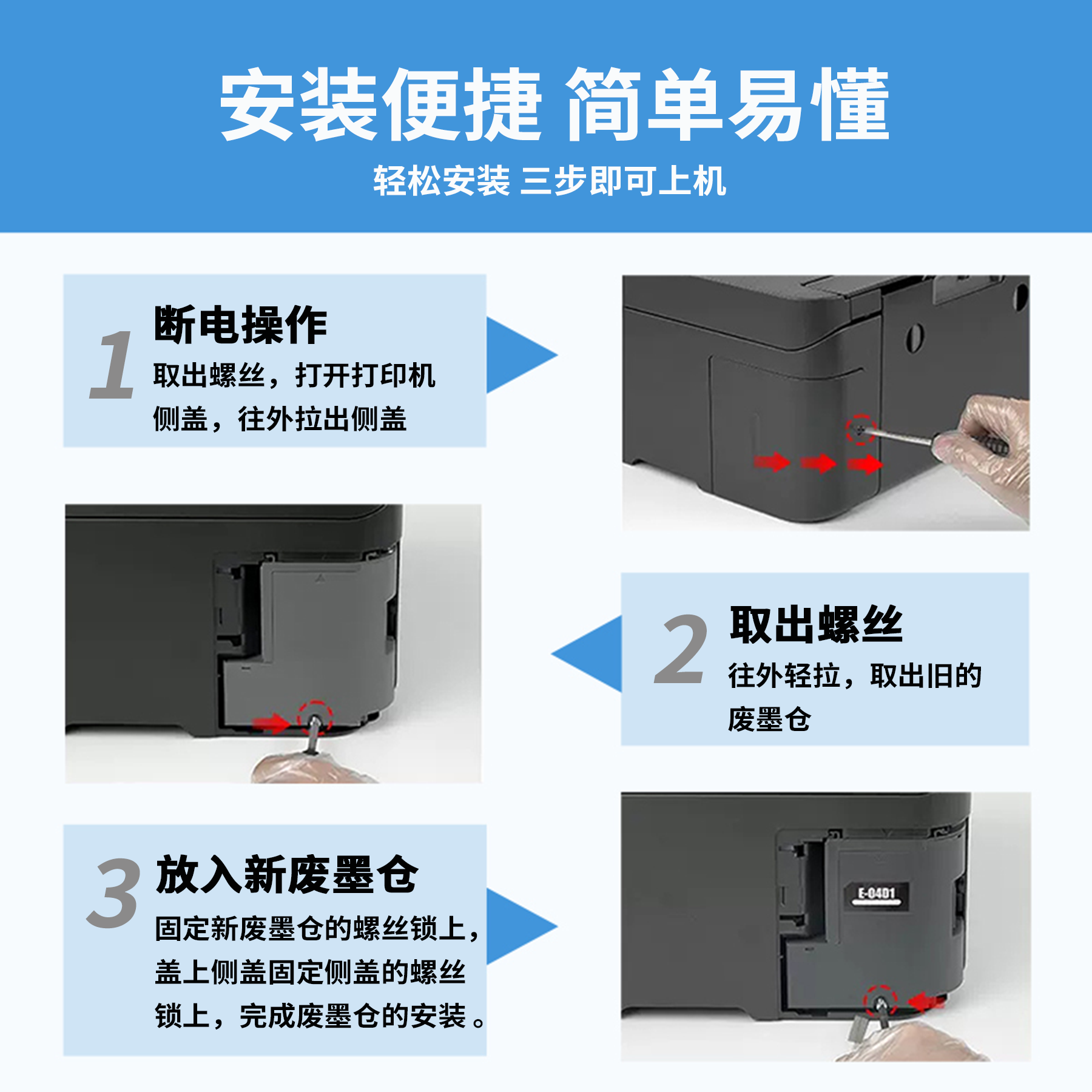 安装便捷 简单易懂

轻松安装 三步即可上机

1 断电操作

取出螺丝，打开打印机侧盖，往外拉出侧盖

2 取出螺丝

往外轻拉，取出旧的废墨仓

3 放入新废墨仓

固定新废墨仓的螺丝锁上，盖上侧盖固定侧盖的螺丝锁上，完成废墨仓的安装。

E-04D1