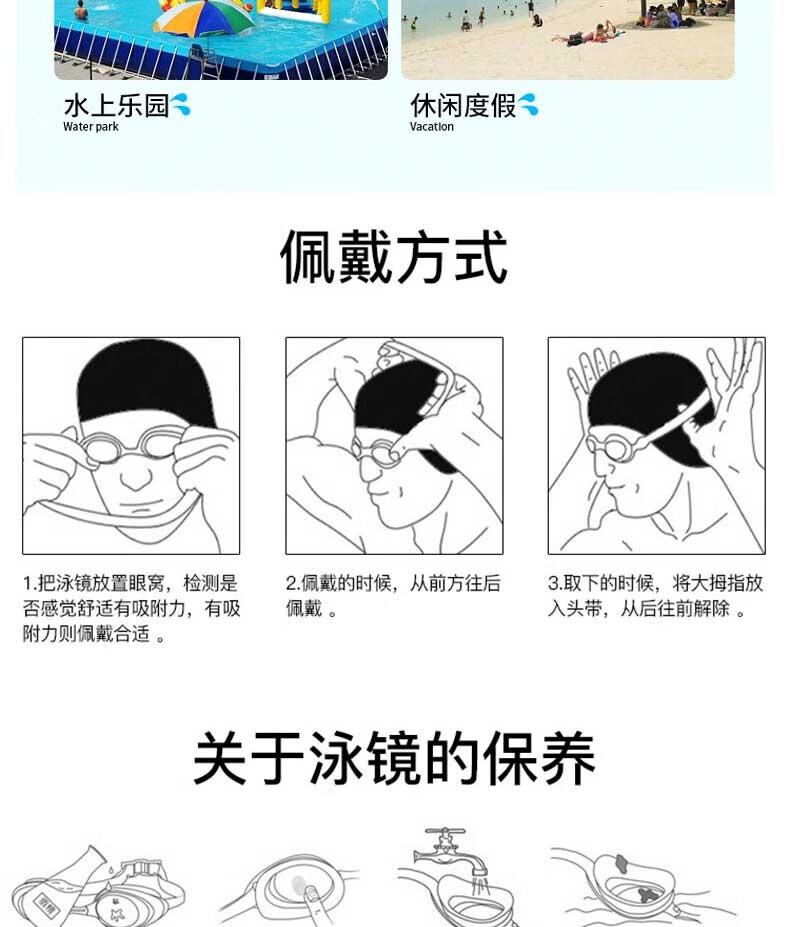 水上乐园
Water park

休闲度假
Vacation

佩戴方式

1.把泳镜放置眼窝，检测是否感觉舒适有吸附力，有吸附力则佩戴合适 。

2.佩戴的时候，从前方往后佩戴 。

3.取下的时候，将大拇指放入头带，从后往前解除 。

关于泳镜的保养