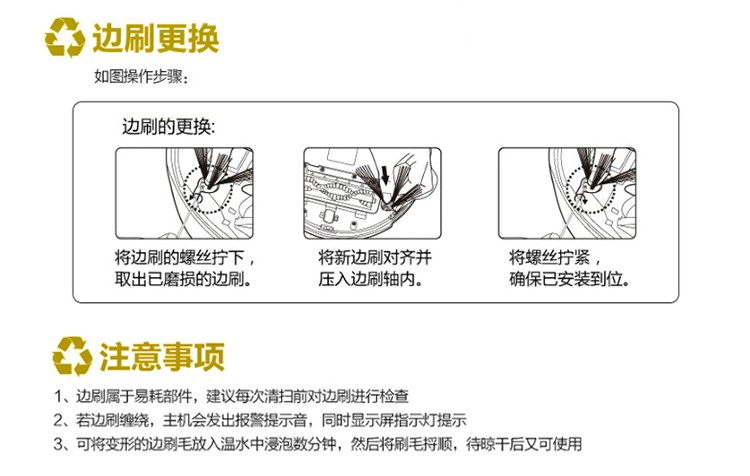 边刷更换

如图操作步骤：

边刷的更换:

将边刷的螺丝拧下，取出已磨损的边刷。

将新边刷对齐并压入边刷轴内。

将螺丝拧紧，确保已安装到位。

注意事项

1、边刷属于易耗部件，建议每次清扫前对边刷进行检查

2、若边刷缠绕，主机会发出报警提示音，同时显示屏指示灯提示

3、可将变形的边刷毛放入温水中浸泡数分钟，然后将刷毛捋顺，待晾干后又可使用