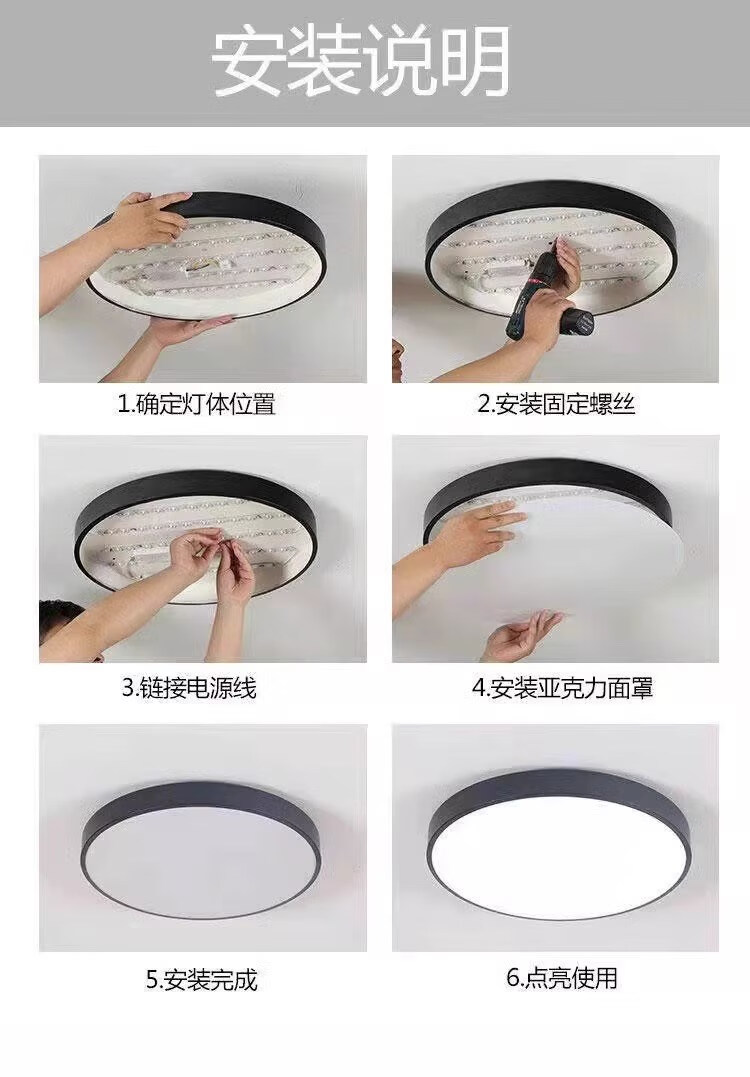 安装说明

1.确定灯体位置

2.安装固定螺丝

3.链接电源线

4.安装亚克力面罩

5.安装完成

6.点亮使用