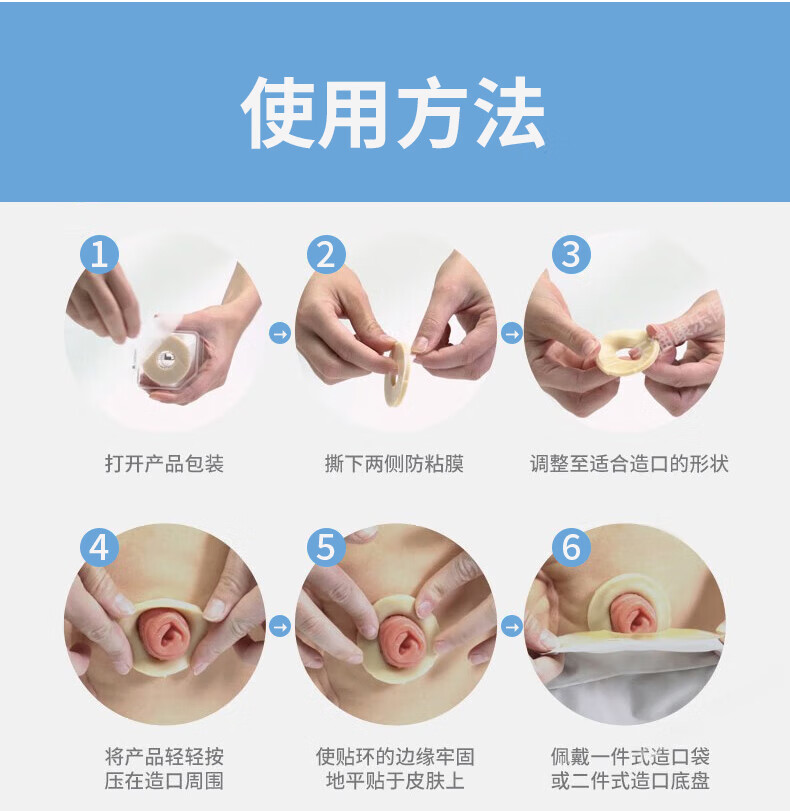 使用方法

1
打开产品包装

2
撕下两侧防粘膜

3
调整至适合造口的形状

4
将产品轻轻按压在造口周围

5
使贴环的边缘牢固地平贴于皮肤上

6
佩戴一件式造口袋或二件式造口底盘