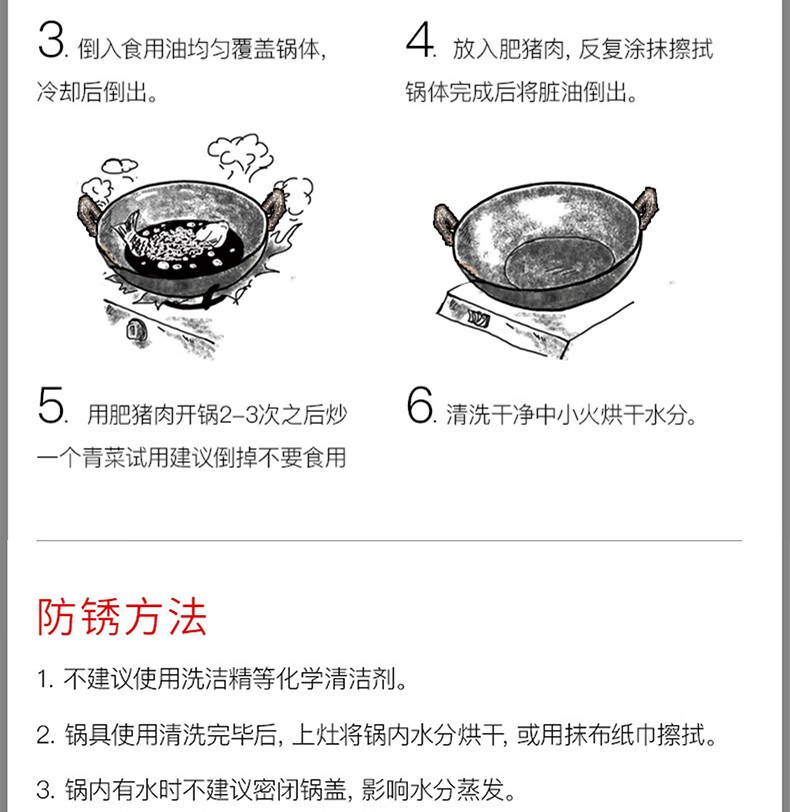 3. 倒入食用油均匀覆盖锅体，冷却后倒出。

4. 放入肥猪肉，反复涂抹擦拭锅体完成后将脏油倒出。

5. 用肥猪肉开锅2-3次之后炒一个青菜试用建议倒掉不要食用

6. 清洗干净中小火烘干水分。

防锈方法

1. 不建议使用洗洁精等化学清洁剂。

2. 锅具使用清洗完毕后，上灶将锅内水分烘干，或用抹布纸巾擦拭。

3. 锅内有水时不建议密闭锅盖，影响水分蒸发。