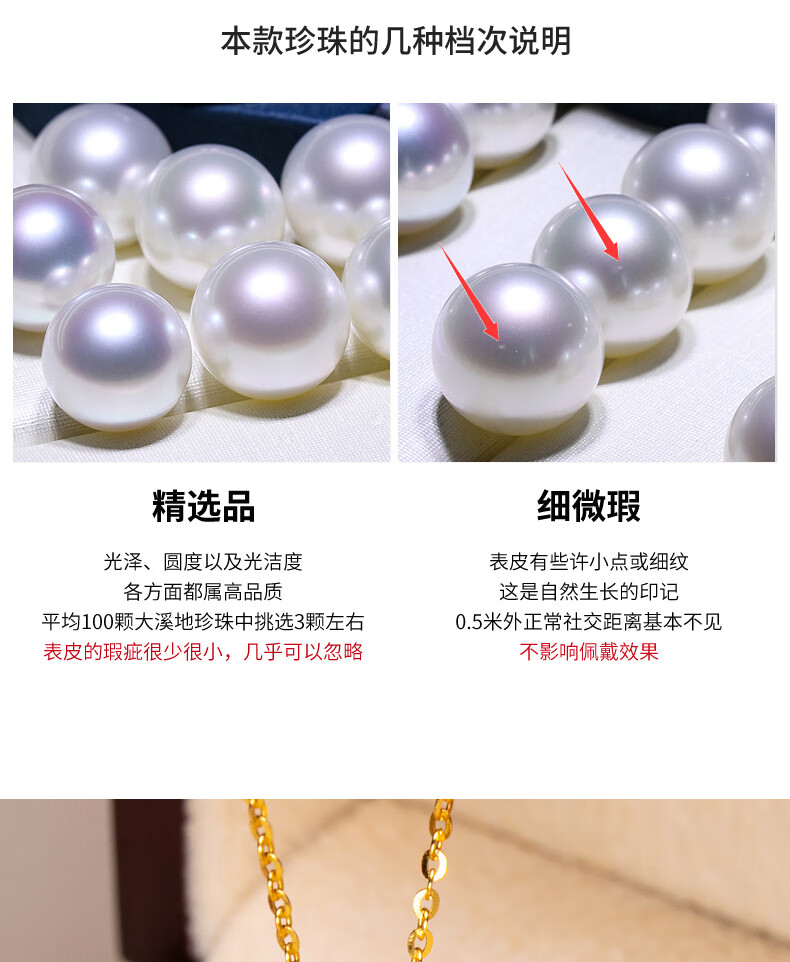 本款珍珠的几种档次说明

精选品

光泽、圆度以及光洁度
各方面都属高品质
平均100颗大溪地珍珠中挑选3颗左右
表皮的瑕疵很少很小，几乎可以忽略

细微瑕

表皮有些许小点或细纹
这是自然生长的印记
0.5米外正常社交距离基本不见
不影响佩戴效果