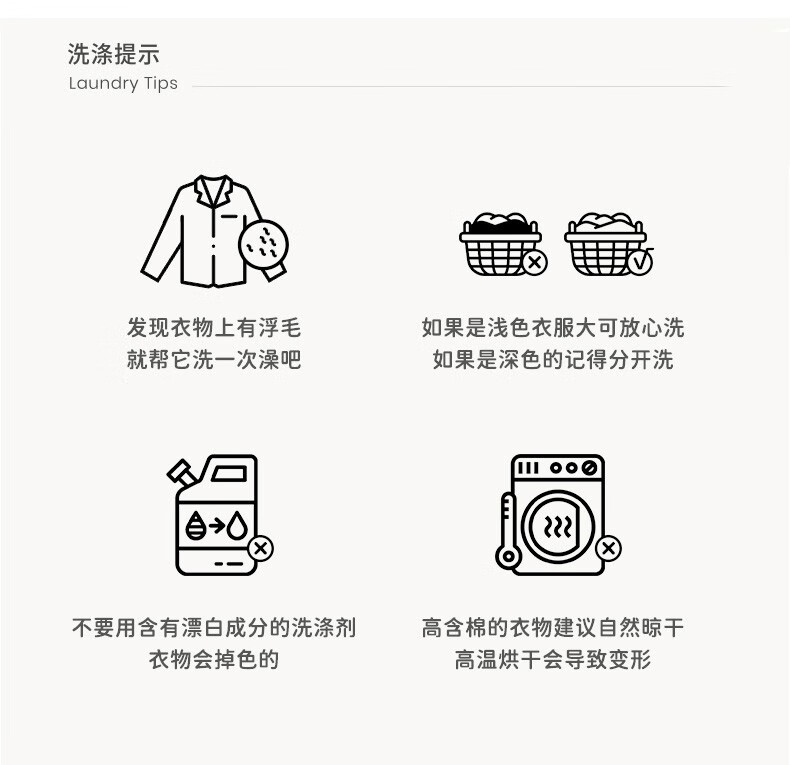 洗涤提示
Laundry Tips

发现衣物上有浮毛
就帮它洗一次澡吧

如果是浅色衣服大可放心洗
如果是深色的记得分开洗

不要用含有漂白成分的洗涤剂
衣物会掉色的

高含棉的衣物建议自然晾干
高温烘干会导致变形