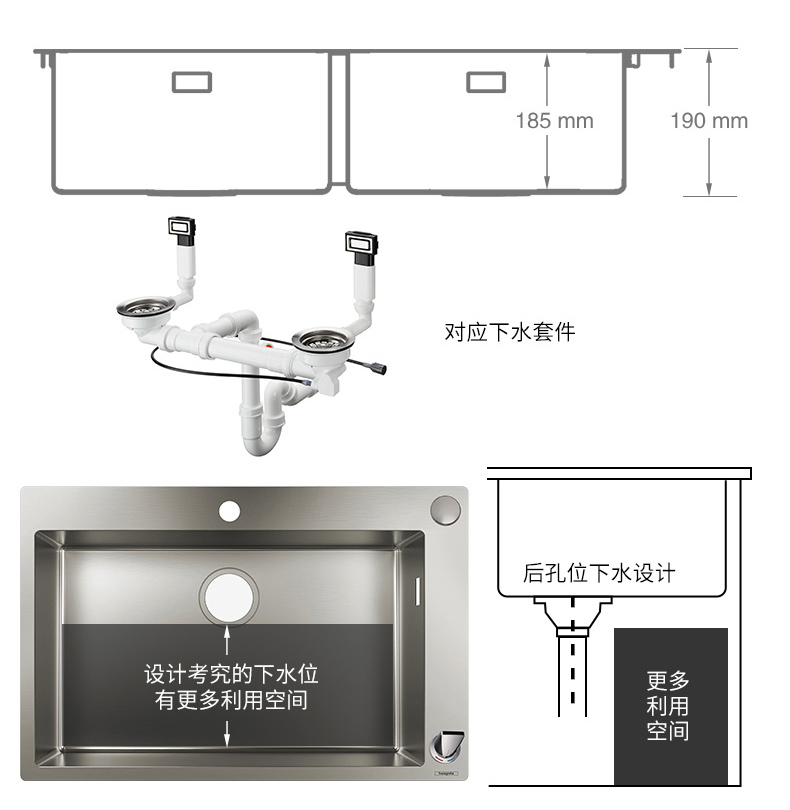 185 mm

190 mm

对应下水套件

设计考究的下水位
有更多利用空间

hansgrohe

后孔位下水设计

更多
利用
空间