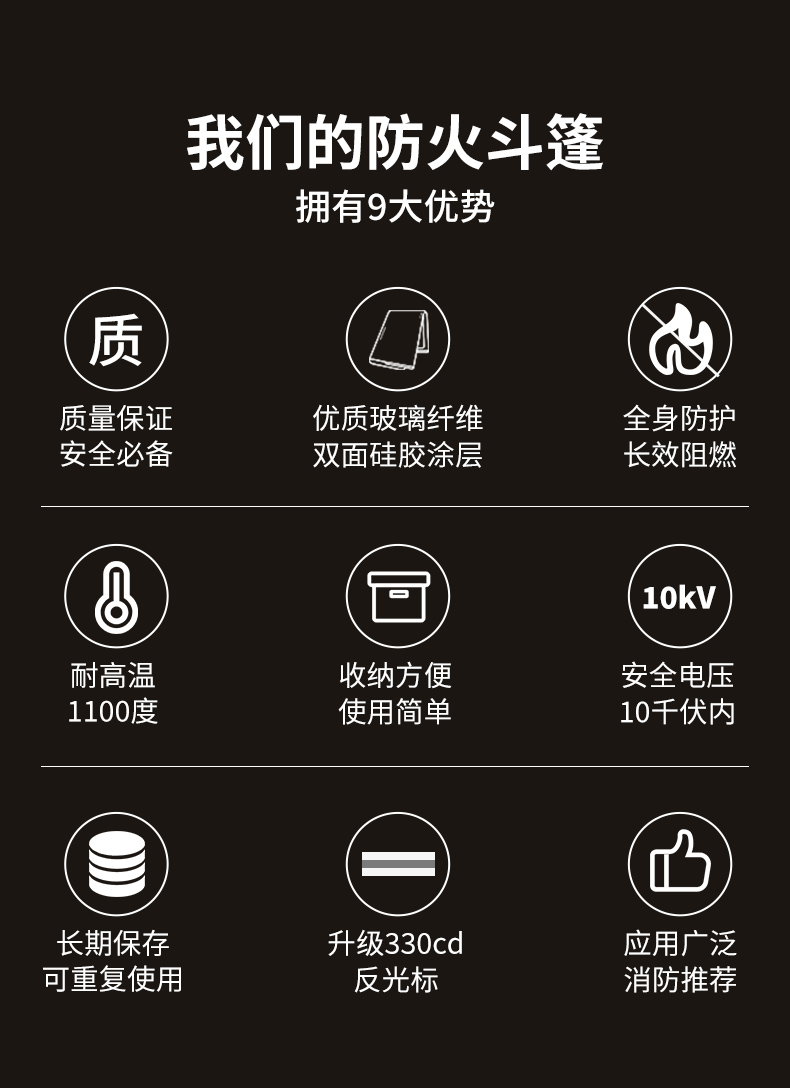 我们的防火斗篷
拥有9大优势

质

质量保证
安全必备

优质玻璃纤维
双面硅胶涂层

全身防护
长效阻燃

耐高温
1100度

收纳方便
使用简单

10kV

安全电压
10千伏内

长期保存
可重复使用

升级330cd
反光标

应用广泛
消防推荐