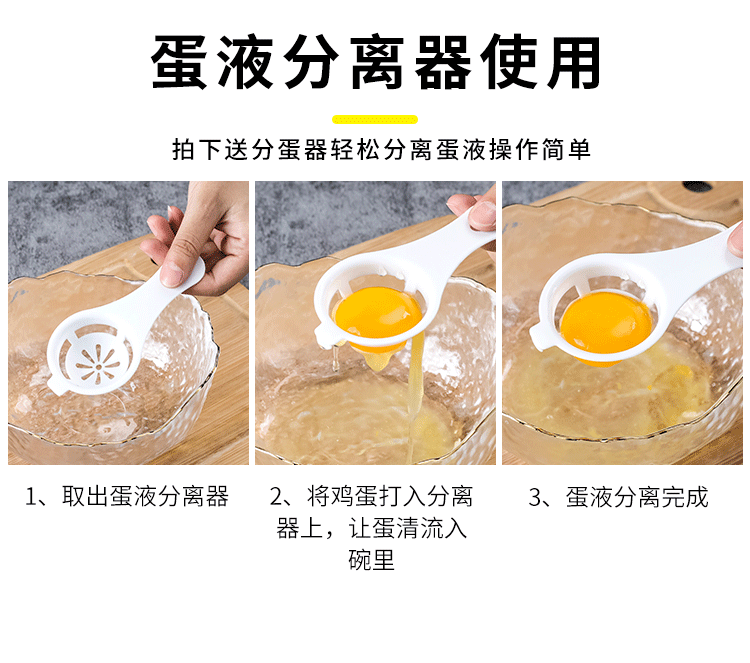 蛋液分离器使用

拍下送分蛋器轻松分离蛋液操作简单

1、取出蛋液分离器

2、将鸡蛋打入分离器上，让蛋清流入碗里

3、蛋液分离完成