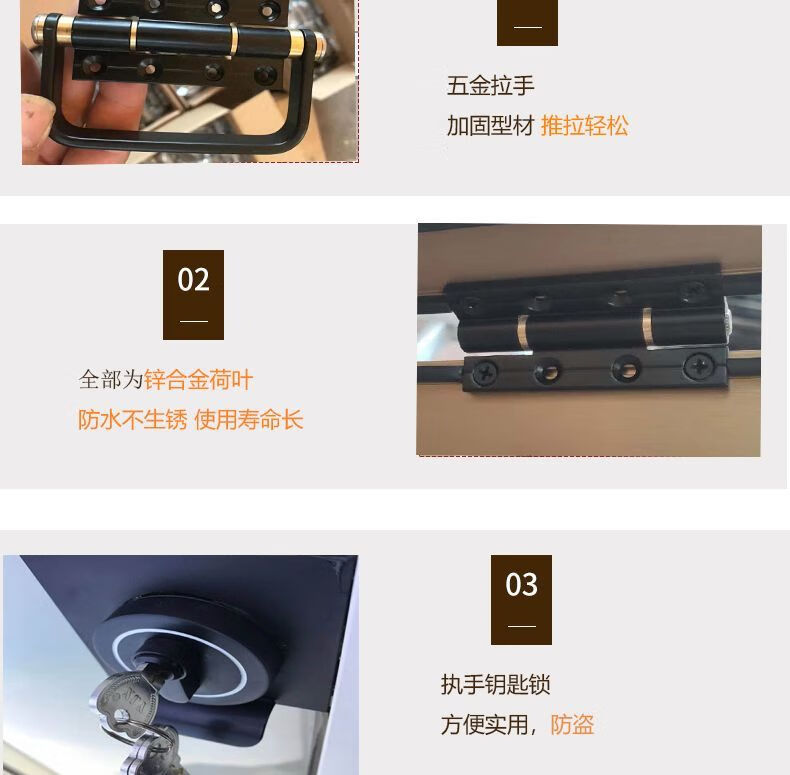 五金拉手

加固型材 推拉轻松

02

全部为锌合金荷叶

防水不生锈 使用寿命长

03

执手钥匙锁

方便实用，防盗