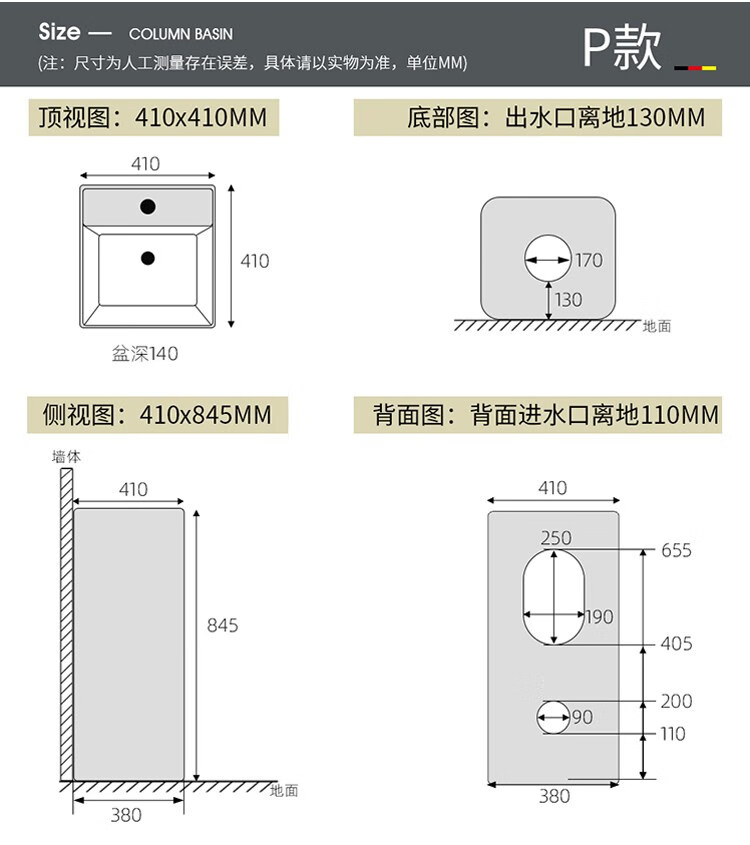 Size — COLUMN BASIN
(注：尺寸为人工测量存在误差，具体请以实物为准，单位MM)

P款

顶视图：410x410MM

410
410
盆深140

底部图：出水口离地130MM

170
130
地面

侧视图：410x845MM

墙体
410
845
地面
380

背面图：背面进水口离地110MM

410
250
655
190
405
200
90
110
380