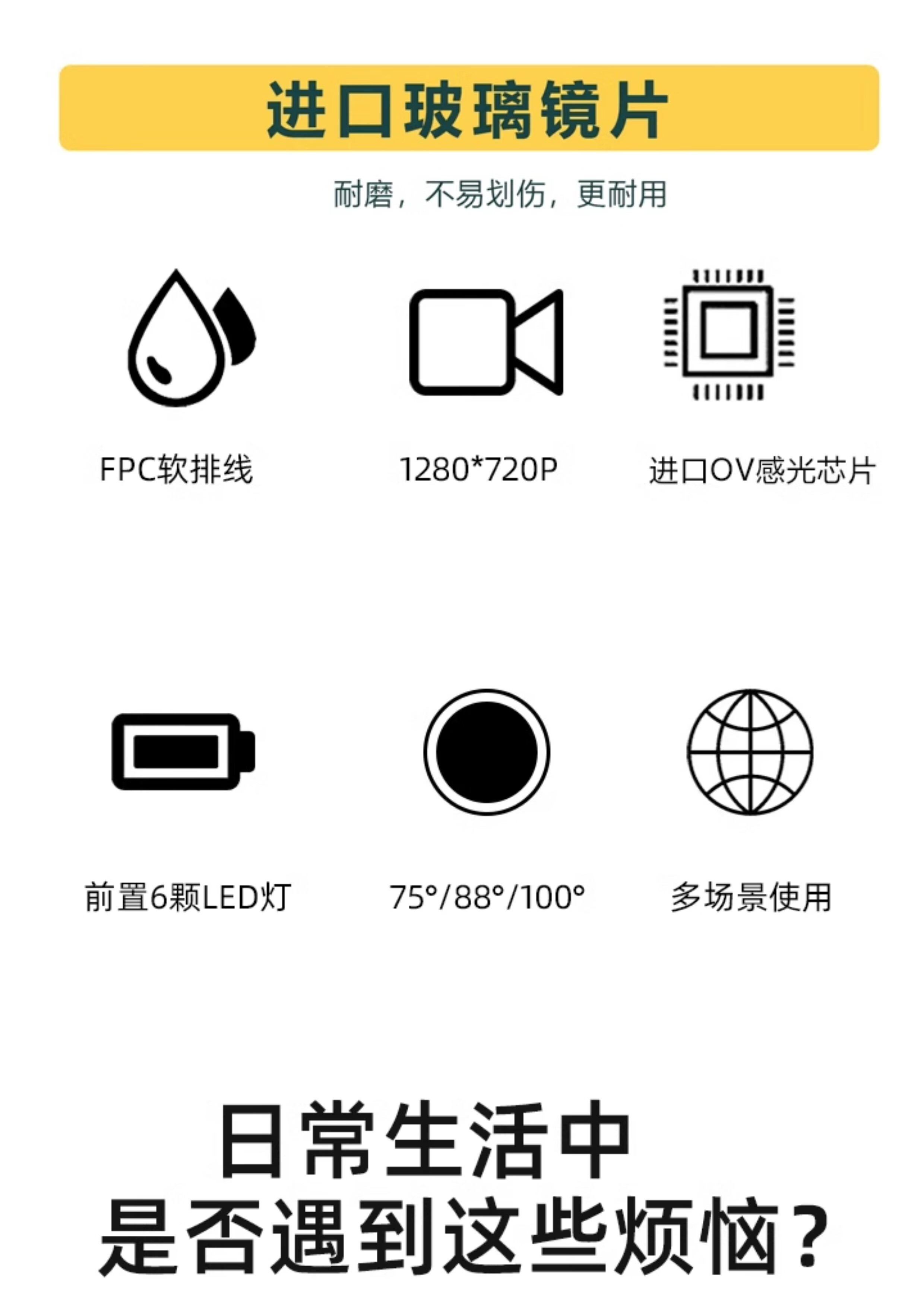 进口玻璃镜片

耐磨，不易划伤，更耐用

FPC软排线

1280*720P

进口OV感光芯片

前置6颗LED灯

75°/88°/100°

多场景使用

日常生活中
是否遇到这些烦恼？