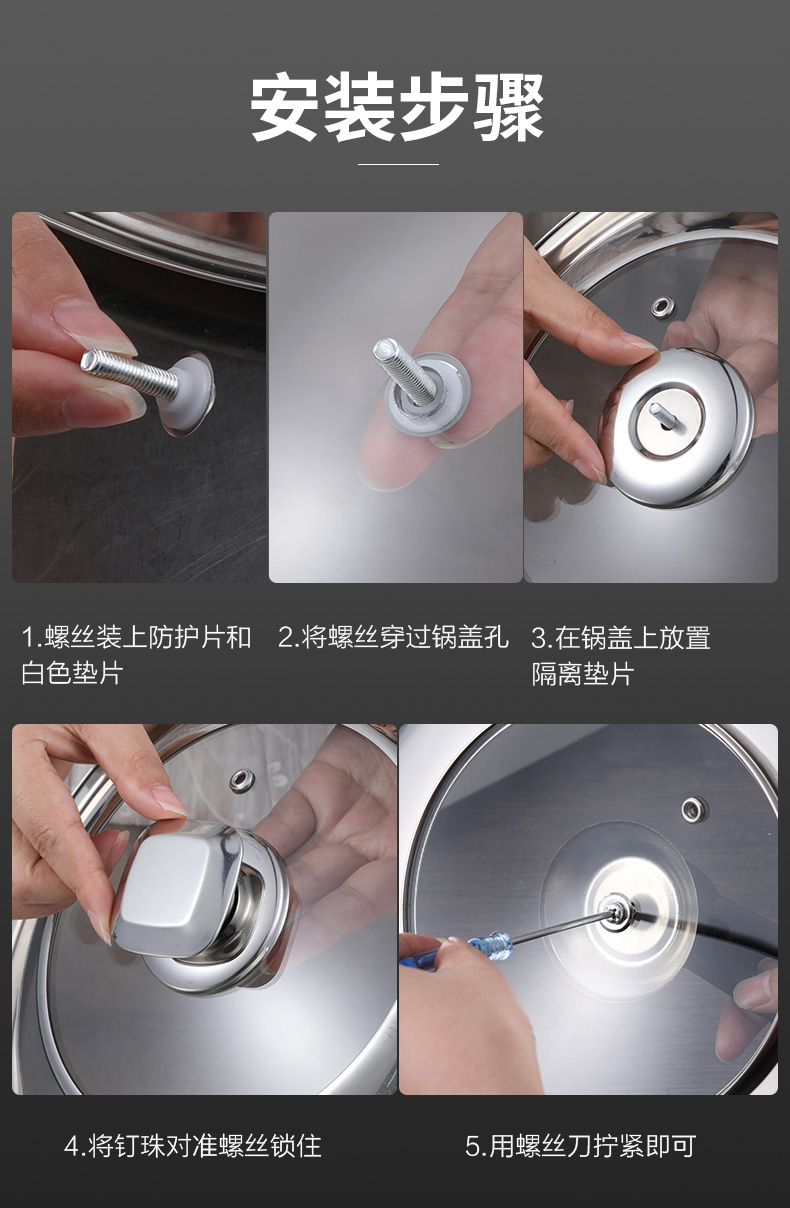 安装步骤

1.螺丝装上防护片和白色垫片

2.将螺丝穿过锅盖孔

3.在锅盖上放置隔离垫片

4.将钉珠对准螺丝锁住

5.用螺丝刀拧紧即可