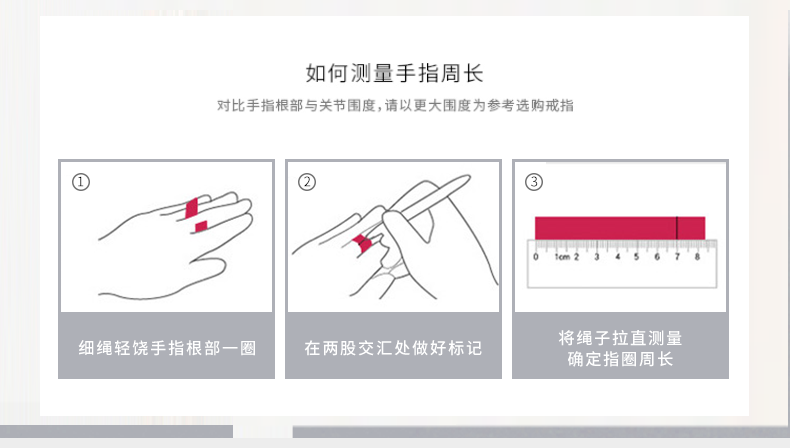 如何测量手指周长

对比手指根部与关节围度，请以更大围度为参考选购戒指

①

细绳轻饶手指根部一圈

②

在两股交汇处做好标记

③

0 1cm 2 3 4 5 6 7 8

将绳子拉直测量
确定指圈周长