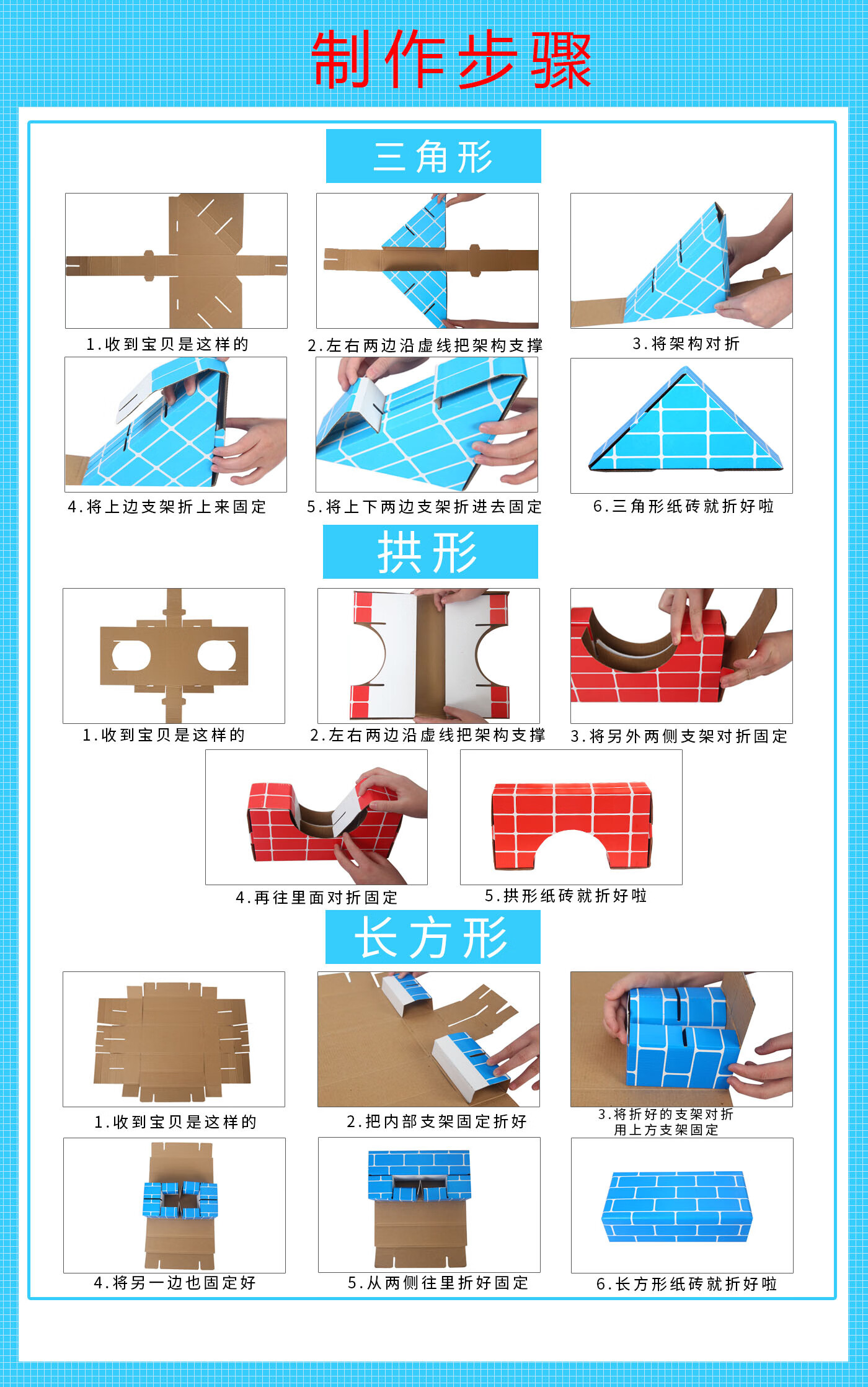 制作步骤

三角形

1.收到宝贝是这样的

2.左右两边沿虚线把架构支撑

3.将架构对折

4.将上边支架折上来固定

5.将上下两边支架折进去固定

6.三角形纸砖就折好啦

拱形

1.收到宝贝是这样的

2.左右两边沿虚线把架构支撑

3.将另外两侧支架对折固定

4.再往里面对折固定

5.拱形纸砖就折好啦

长方形

1.收到宝贝是这样的

2.把内部支架固定折好

3.将折好的支架对折
用上方支架固定

4.将另一边也固定好

5.从两侧往里折好固定

6.长方形纸砖就折好啦