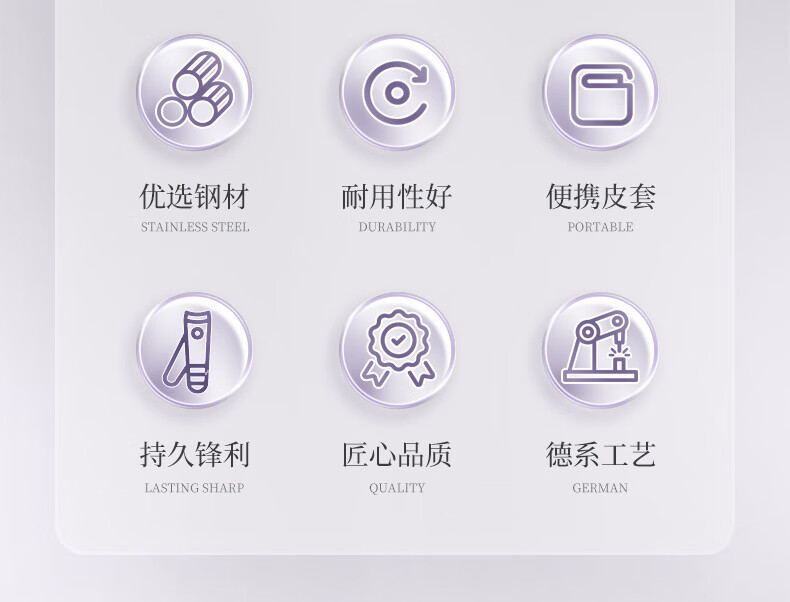 优选钢材
STAINLESS STEEL

耐用性好
DURABILITY

便携皮套
PORTABLE

持久锋利
LASTING SHARP

匠心品质
QUALITY

德系工艺
GERMAN