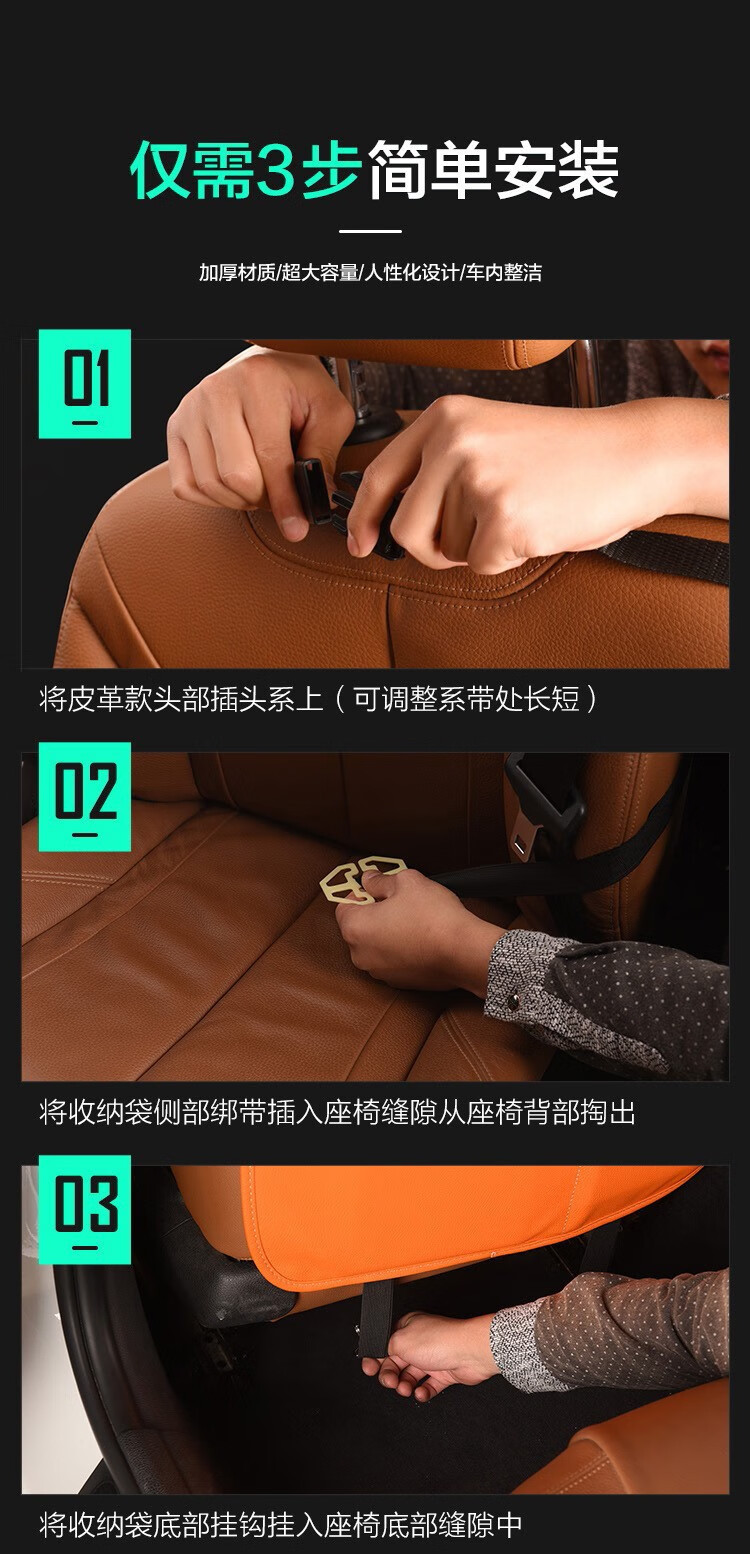 仅需3步简单安装

加厚材质/超大容量/人性化设计/车内整洁

01

将皮革款头部插头系上（可调整系带处长短）

02

将收纳袋侧部绑带插入座椅缝隙从座椅背部掏出

03

将收纳袋底部挂钩挂入座椅底部缝隙中