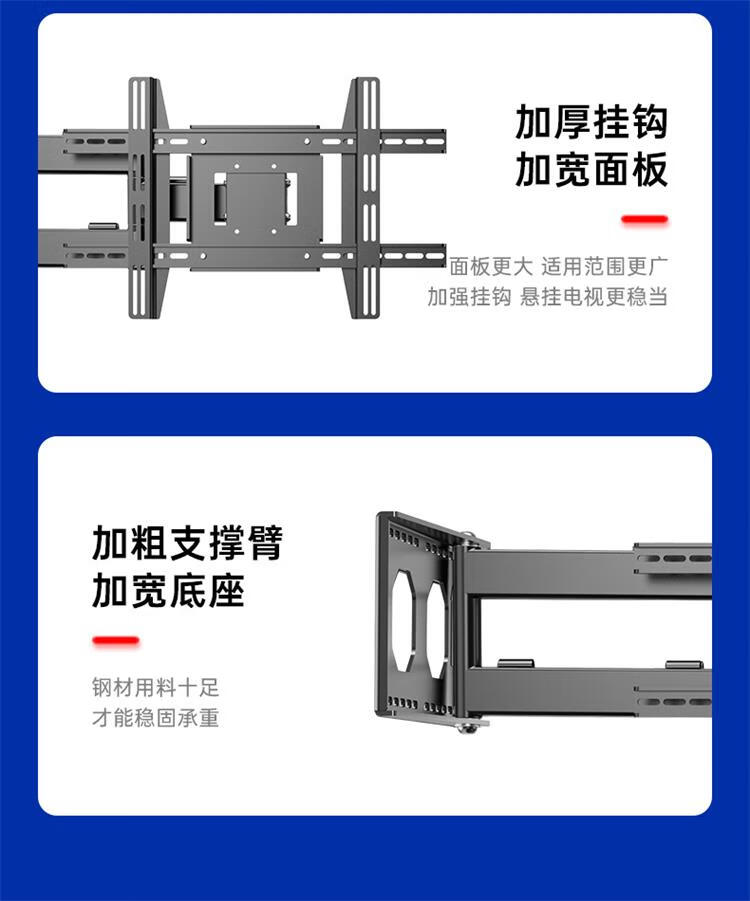 加厚挂钩
加宽面板

面板更大 适用范围更广
加强挂钩 悬挂电视更稳当

加粗支撑臂
加宽底座

钢材用料十足
才能稳固承重