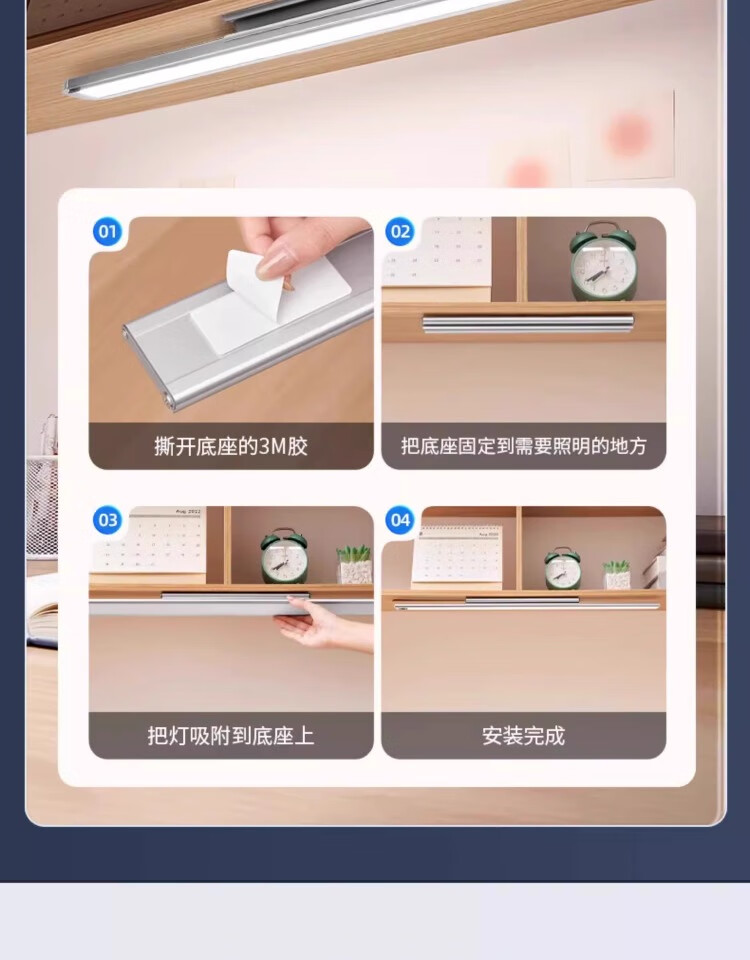 01
撕开底座的3M胶

02
把底座固定到需要照明的地方

03
Aug 2022
把灯吸附到底座上

04
安装完成