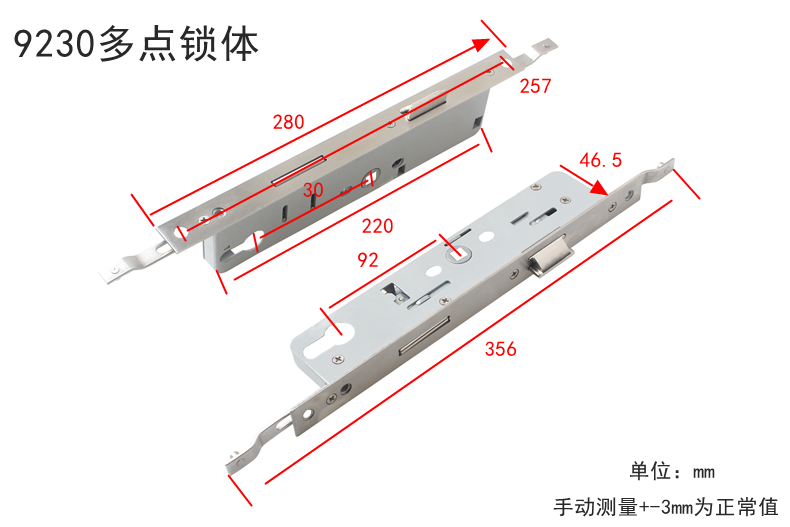 9230多点锁体

280

257

30

220

46.5

92

356

单位：mm

手动测量+-3mm为正常值