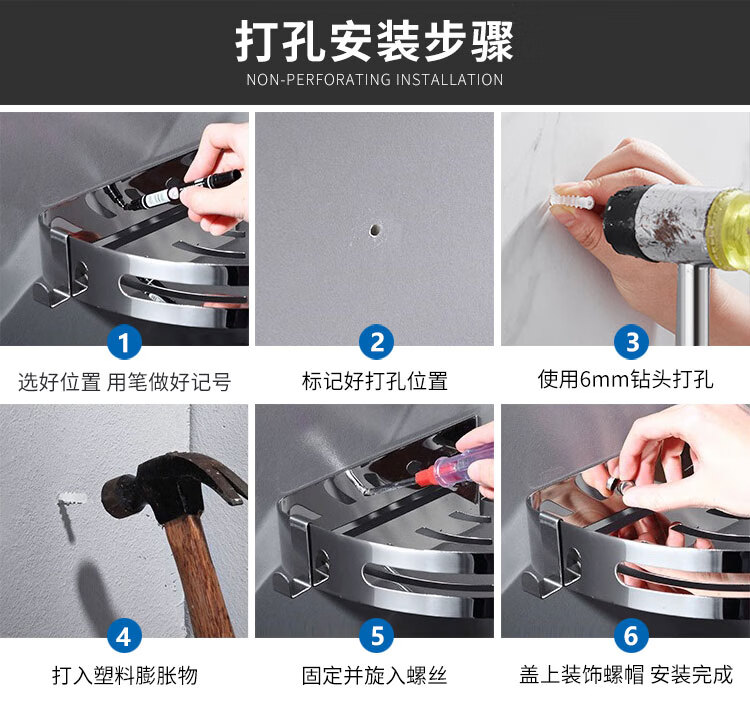 打孔安装步骤
NON-PERFORATING INSTALLATION

1
选好位置 用笔做好记号

2
标记好打孔位置

3
使用6mm钻头打孔

4
打入塑料膨胀物

5
固定并旋入螺丝

6
盖上装饰螺帽 安装完成