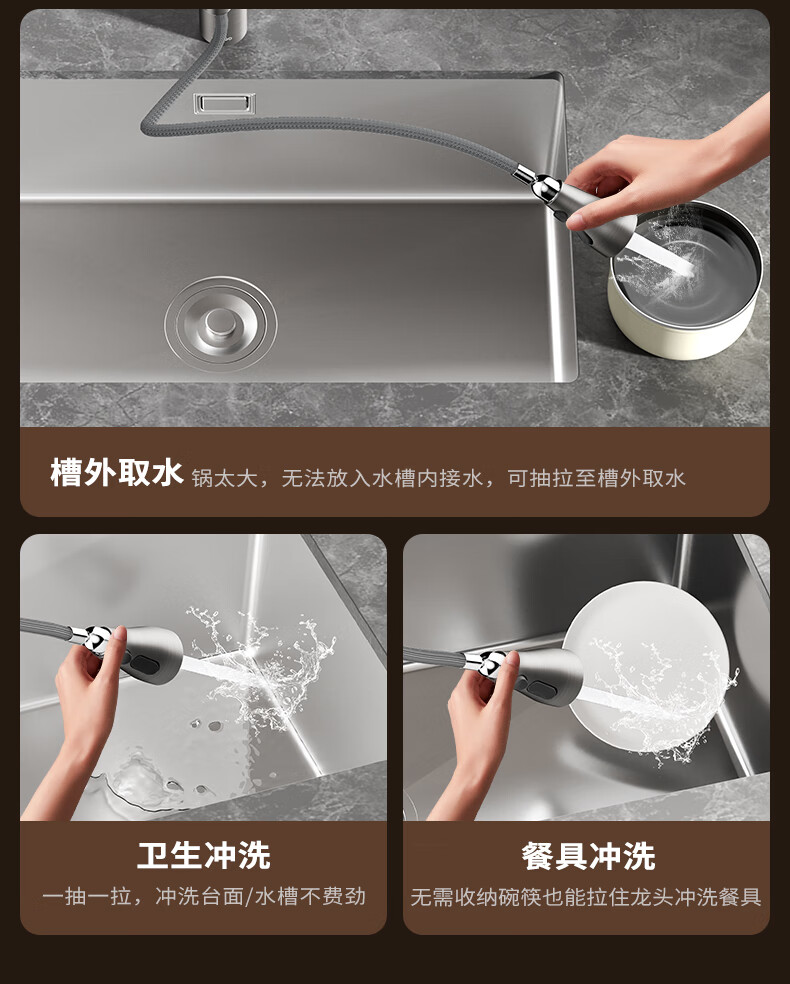 槽外取水 锅太大，无法放入水槽内接水，可抽拉至槽外取水

卫生冲洗
一抽一拉，冲洗台面/水槽不费劲

餐具冲洗
无需收纳碗筷也能拉住龙头冲洗餐具