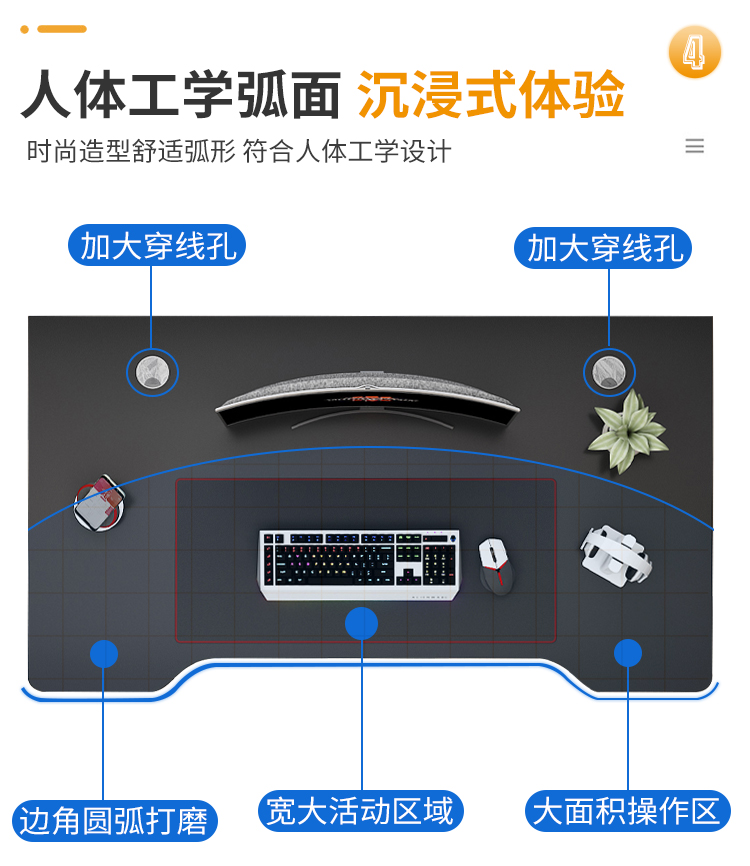 4

人体工学弧面 沉浸式体验

时尚造型舒适弧形 符合人体工学设计

加大穿线孔

加大穿线孔

边角圆弧打磨

宽大活动区域

大面积操作区