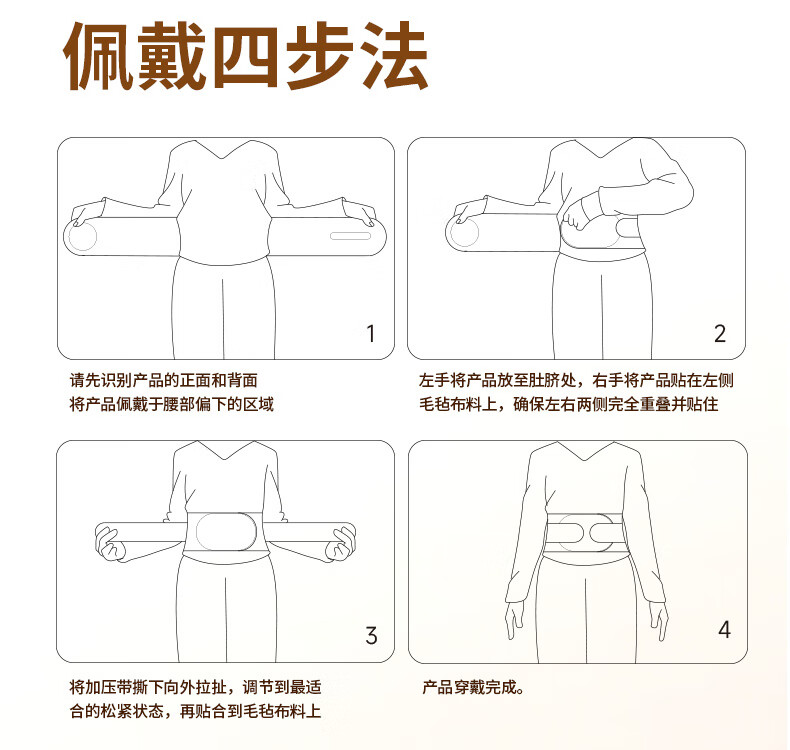 佩戴四步法

1

请先识别产品的正面和背面
将产品佩戴于腰部偏下的区域

2

左手将产品放至肚脐处，右手将产品贴在左侧毛毡布料上，确保左右两侧完全重叠并贴住

3

将加压带撕下向外拉扯，调节到最适合的松紧状态，再贴合到毛毡布料上

4

产品穿戴完成。