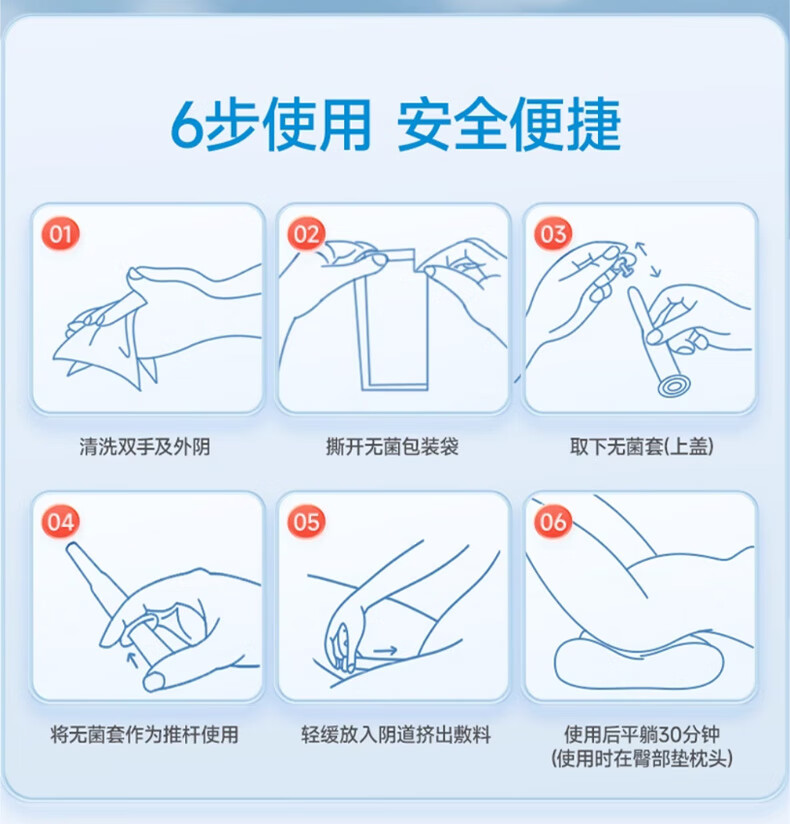 6步使用 安全便捷

01
清洗双手及外阴

02
撕开无菌包装袋

03
取下无菌套(上盖)

04
将无菌套作为推杆使用

05
轻缓放入阴道挤出敷料

06
使用后平躺30分钟
(使用时在臀部垫枕头)