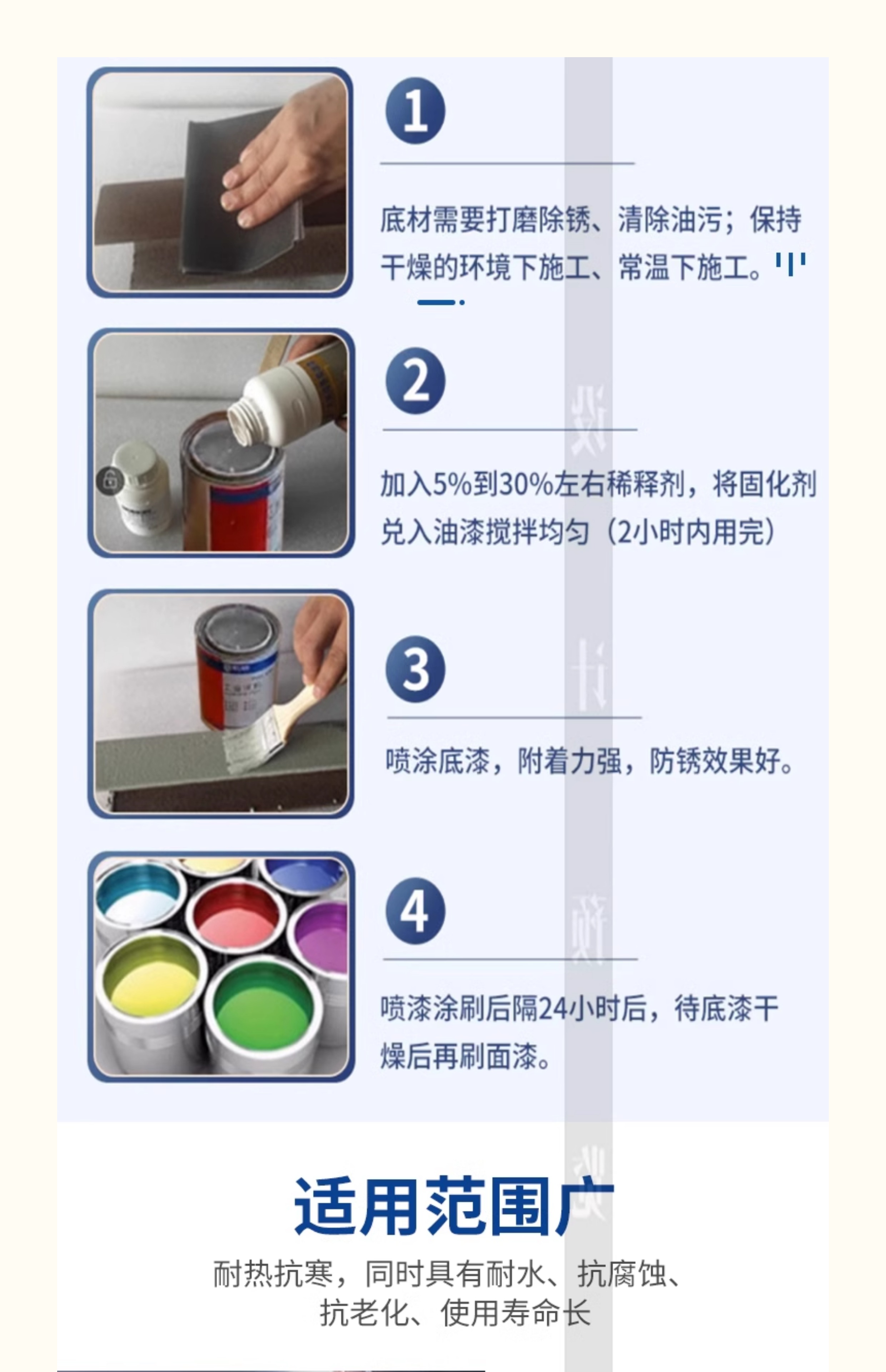 1

底材需要打磨除锈、清除油污；保持干燥的环境下施工、常温下施工。

2

加入5%到30%左右稀释剂，将固化剂兑入油漆搅拌均匀（2小时内用完）

3

喷涂底漆，附着力强，防锈效果好。

4

喷漆涂刷后隔24小时后，待底漆干燥后再刷面漆。

适用范围广

耐热抗寒，同时具有耐水、抗腐蚀、抗老化、使用寿命长