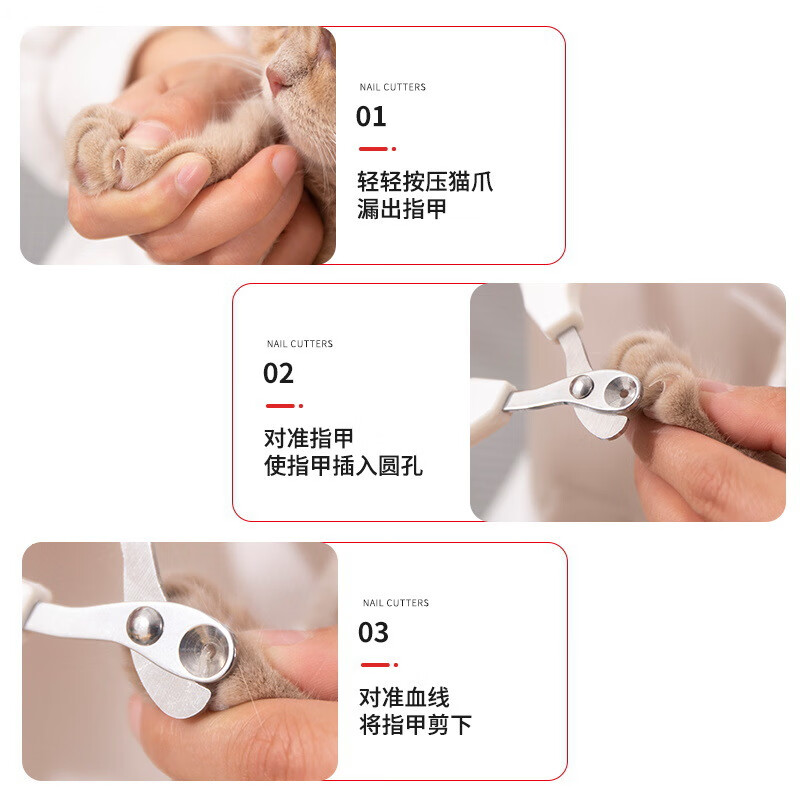 NAIL CUTTERS

01

轻轻按压猫爪
漏出指甲

NAIL CUTTERS

02

对准指甲
使指甲插入圆孔

NAIL CUTTERS

03

对准血线
将指甲剪下