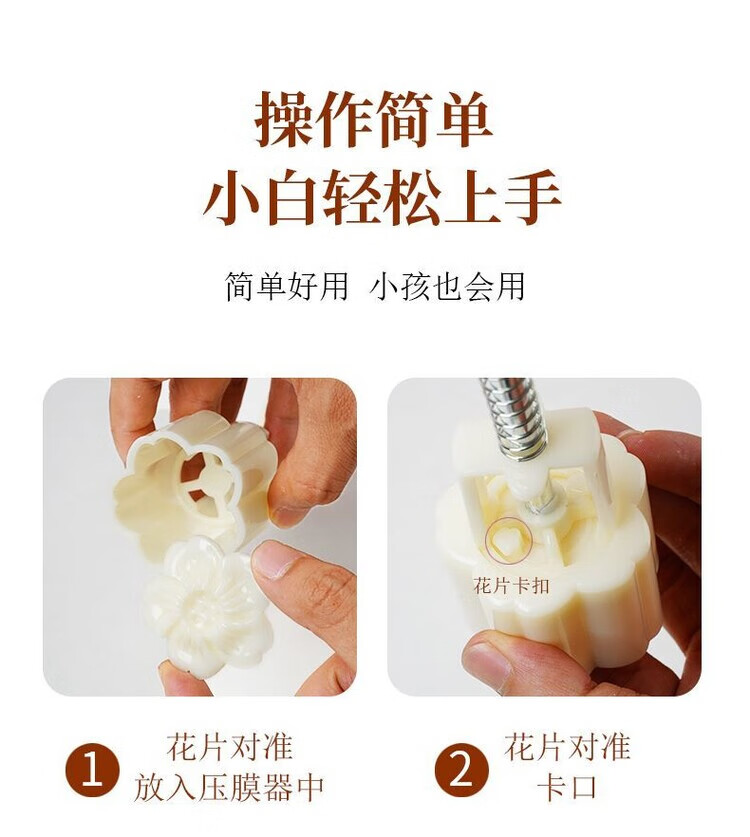 操作简单
小白轻松上手

简单好用 小孩也会用

花片卡扣

1 花片对准
放入压膜器中

2 花片对准
卡口