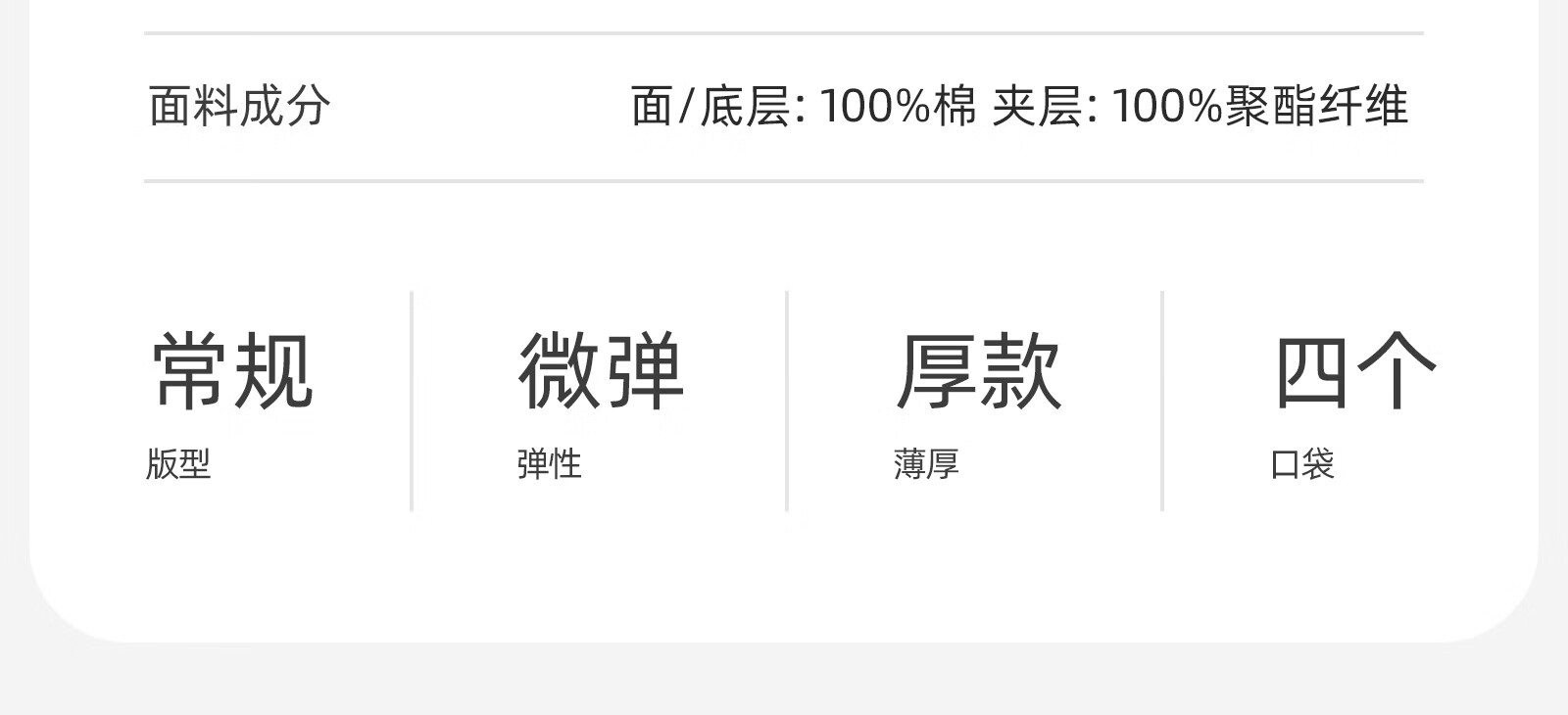 面料成分 面/底层: 100%棉 夹层: 100%聚酯纤维

常规
版型

微弹
弹性

厚款
薄厚

四个
口袋