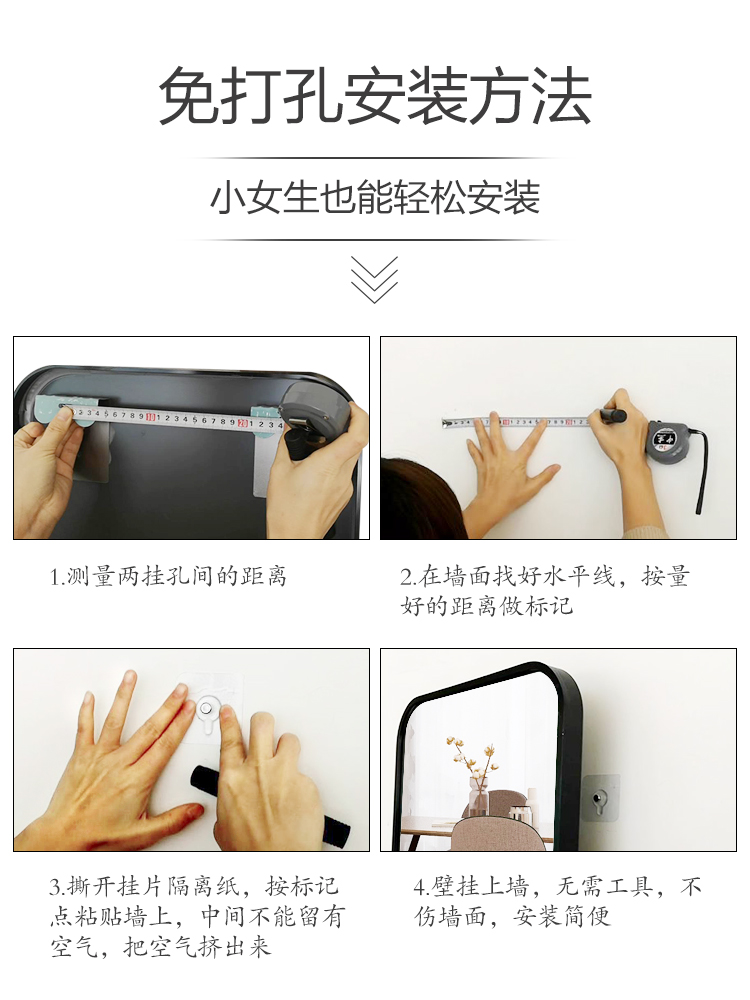 免打孔安装方法

小女生也能轻松安装

1.测量两挂孔间的距离

2.在墙面找好水平线，按量好的距离做标记

3.撕开挂片隔离纸，按标记点粘贴墙上，中间不能留有空气，把空气挤出来

4.壁挂上墙，无需工具，不伤墙面，安装简便