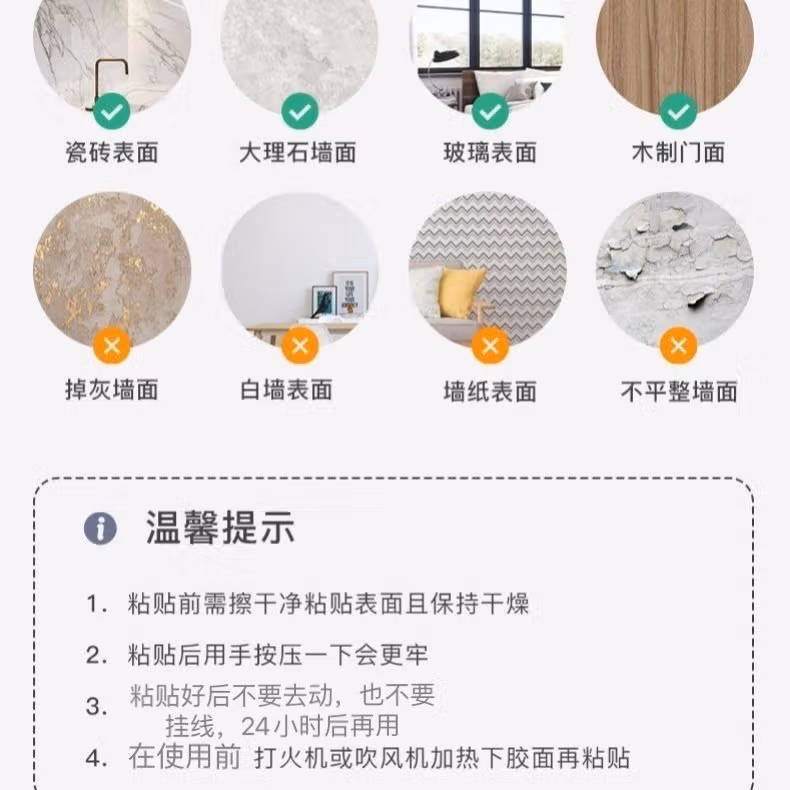 瓷砖表面
大理石墙面
玻璃表面
木制门面

掉灰墙面
白墙表面
墙纸表面
不平整墙面

温馨提示

1. 粘贴前需擦干净粘贴表面且保持干燥

2. 粘贴后用手按压一下会更牢

3. 粘贴好后不要去动，也不要挂线，24小时后再用

4. 在使用前 打火机或吹风机加热下胶面再粘贴