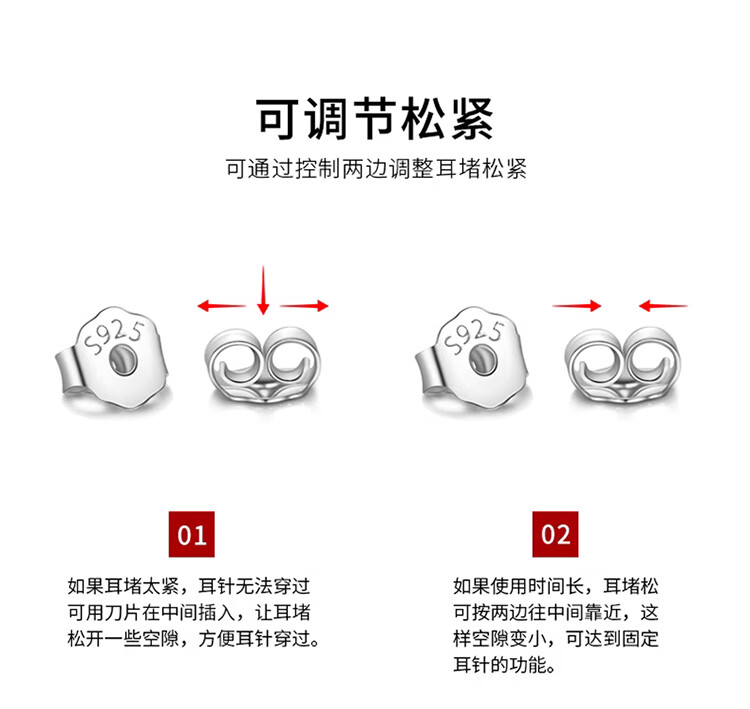 可调节松紧

可通过控制两边调整耳堵松紧

S925

S925

01

如果耳堵太紧，耳针无法穿过可用刀片在中间插入，让耳堵松开一些空隙，方便耳针穿过。

02

如果使用时间长，耳堵松可按两边往中间靠近，这样空隙变小，可达到固定耳针的功能。