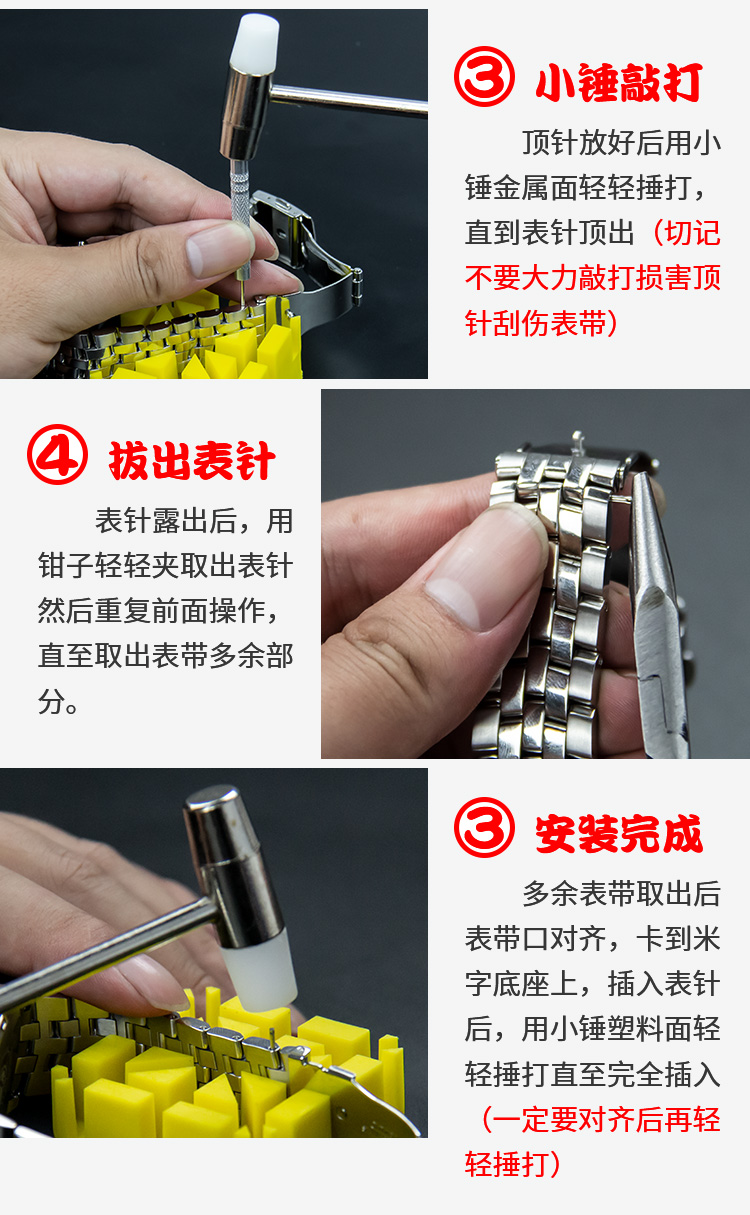 ③ 小锤敲打

顶针放好后用小锤金属面轻轻捶打，直到表针顶出（切记不要大力敲打损害顶针刮伤表带）

④ 拔出表针

表针露出后，用钳子轻轻夹取出表针然后重复前面操作，直至取出表带多余部分。

③ 安装完成

多余表带取出后表带口对齐，卡到米字底座上，插入表针后，用小锤塑料面轻轻捶打直至完全插入（一定要对齐后再轻轻捶打）