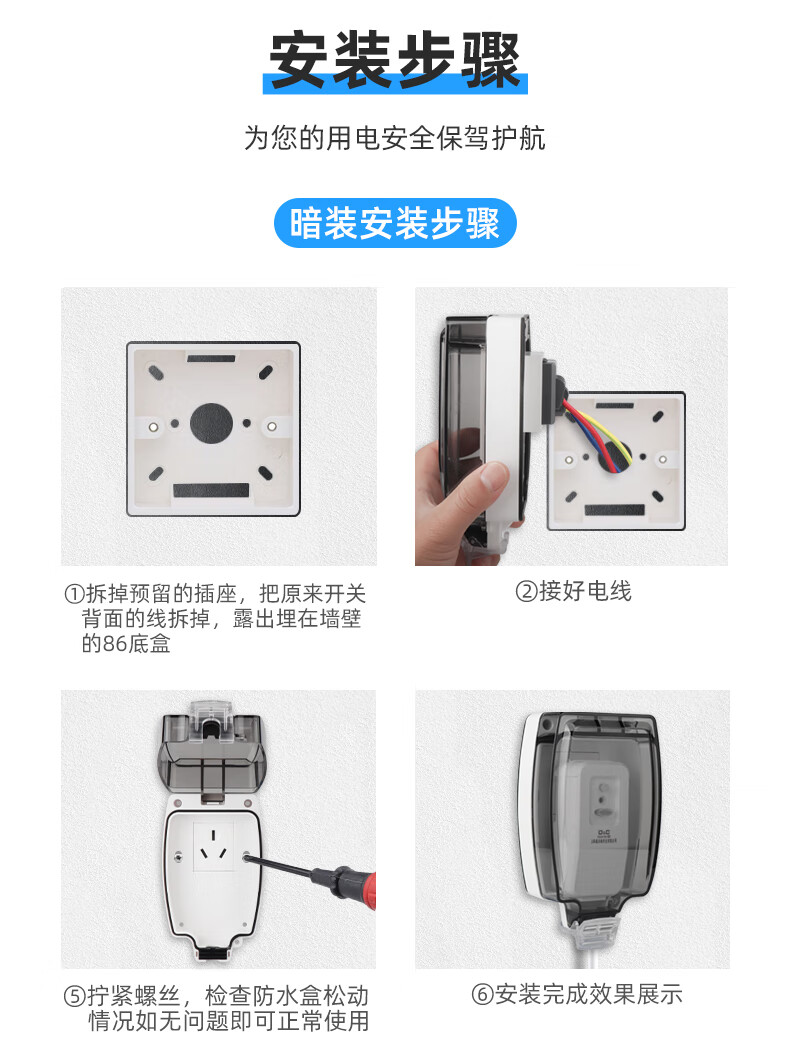 安装步骤

为您的用电安全保驾护航

暗装安装步骤

①拆掉预留的插座，把原来开关背面的线拆掉，露出埋在墙壁的86底盒

②接好电线

⑤拧紧螺丝，检查防水盒松动情况如无问题即可正常使用

⑥安装完成效果展示