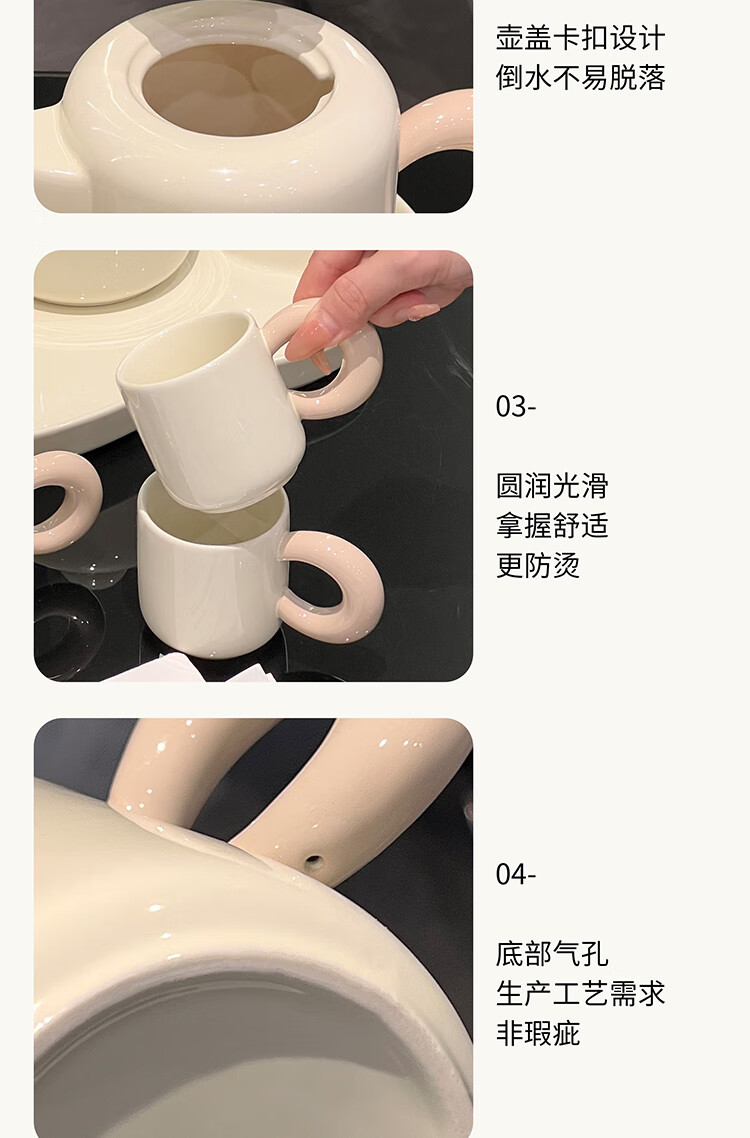 壶盖卡扣设计
倒水不易脱落

03-

圆润光滑
拿握舒适
更防烫

04-

底部气孔
生产工艺需求
非瑕疵